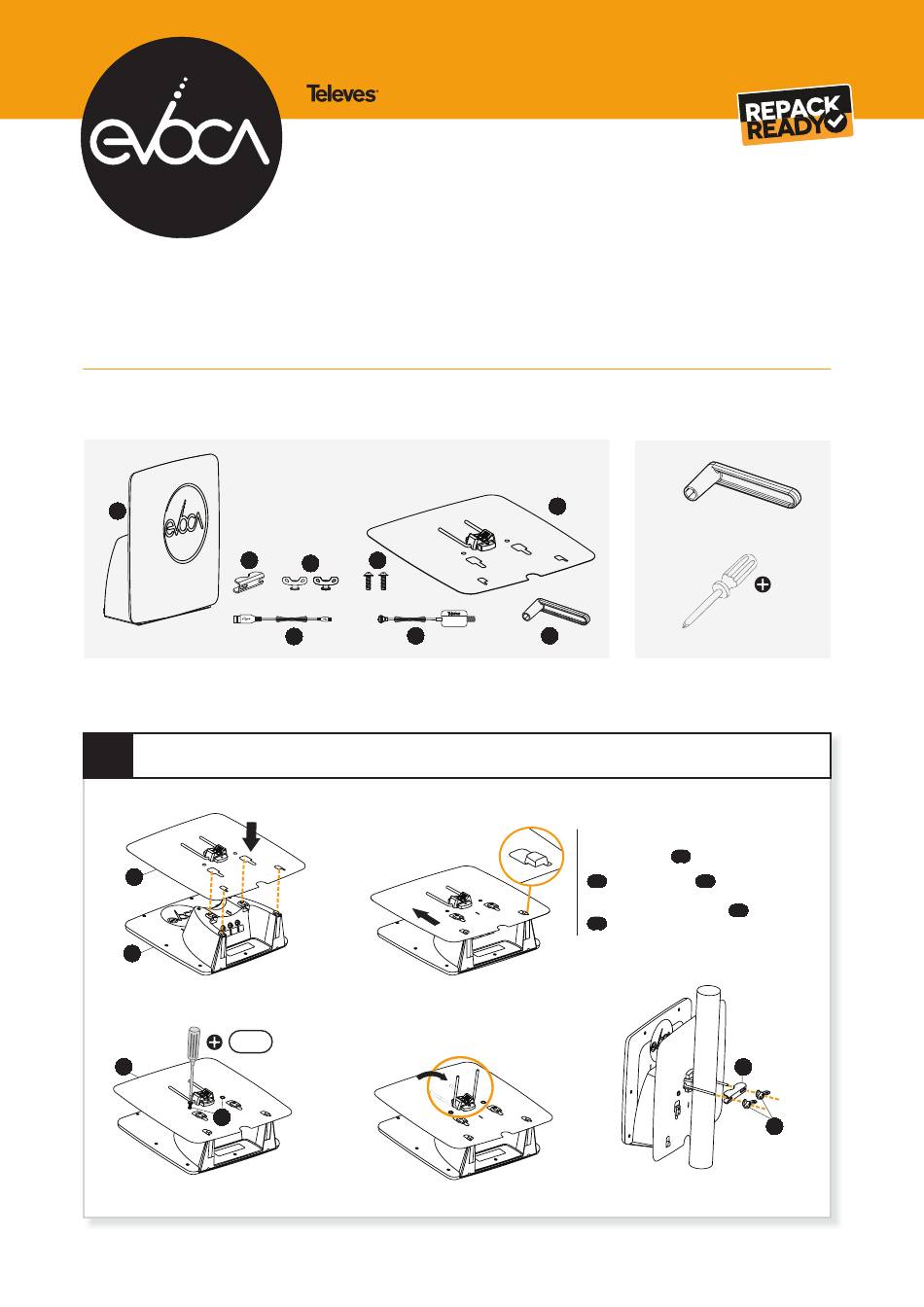 evoca

Televes

REPACK READY