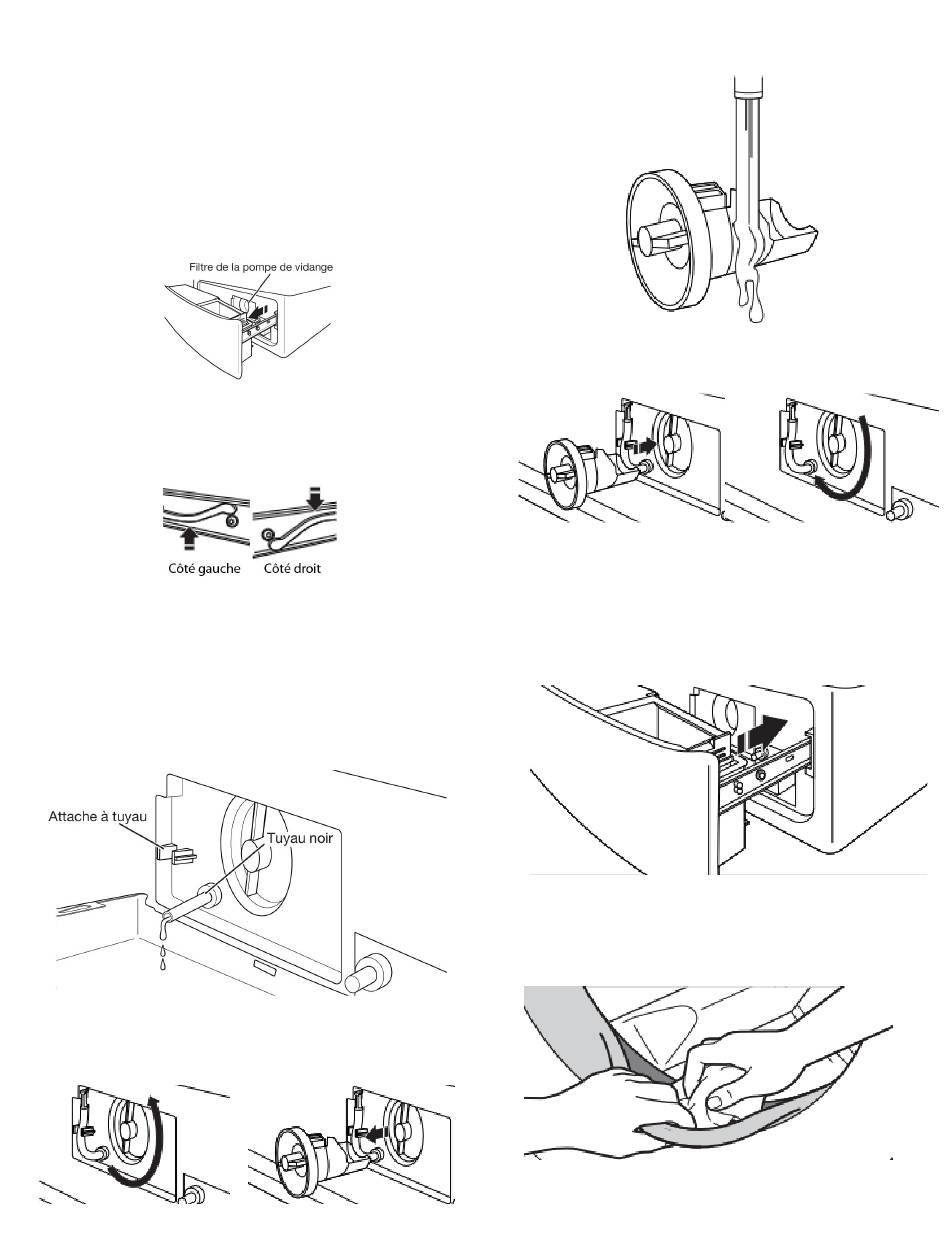 Filtre de la pompe de vidange

Côté gauche Côté droit

Attache à tuyau

Tuyau noir