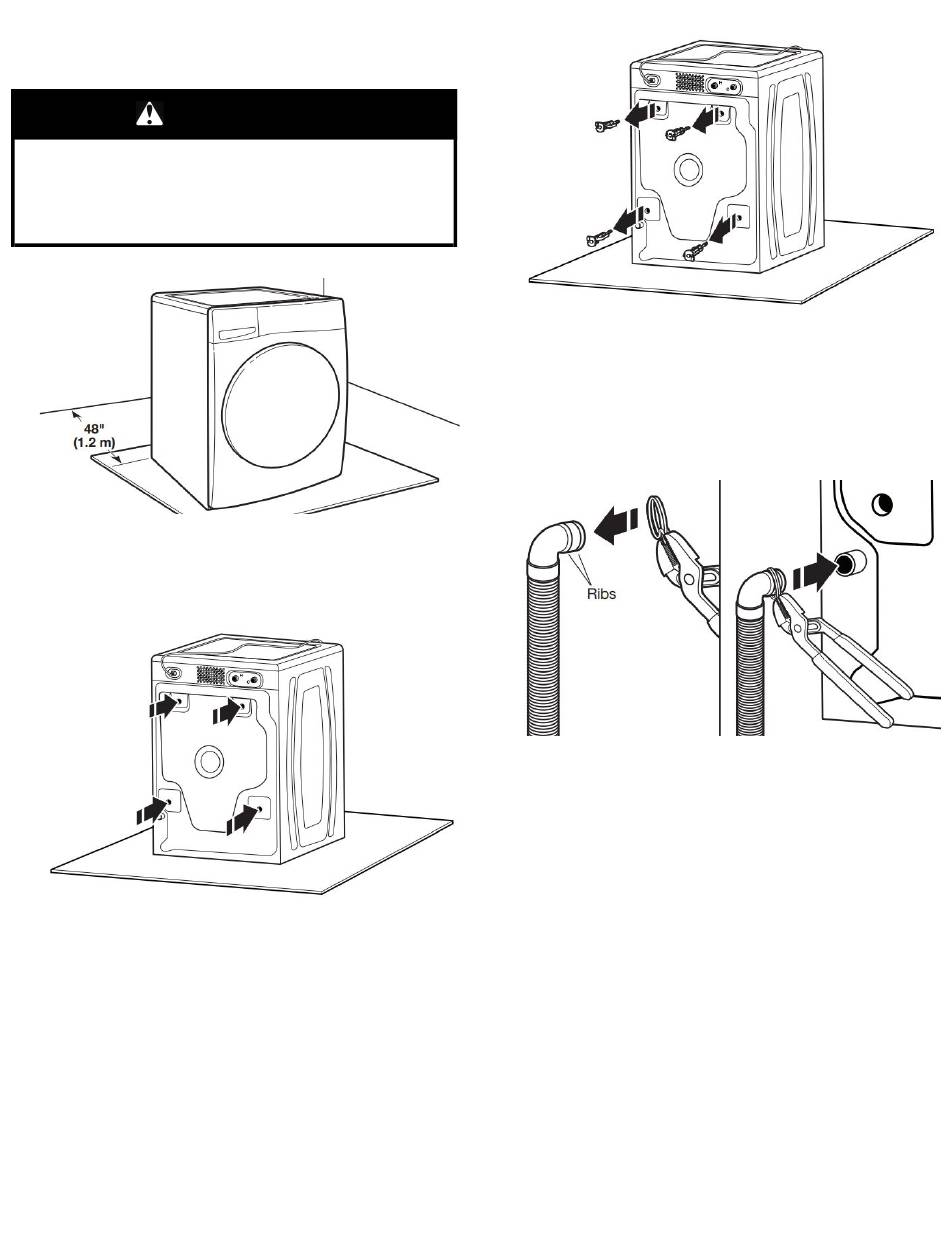 48"
(1.2 m)

Ribs