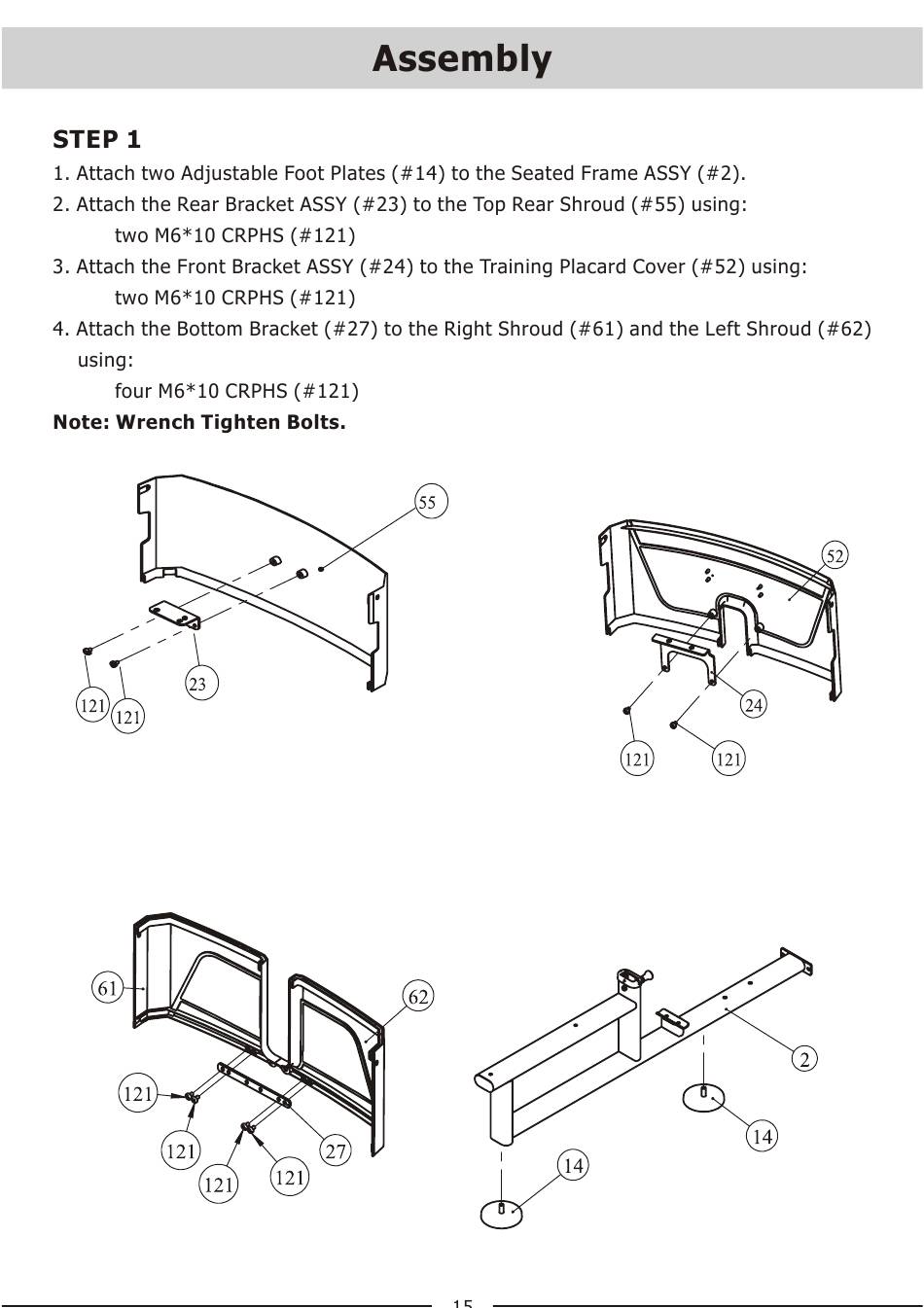 Assembly

STEP 1

1. Attach two Adjustable Foot Plates (#14) to the Seated Frame ASSY (#2).
2. Attach the Rear Bracket ASSY (#23) to the Top Rear Shroud (#55) using:
two M6*10 CRPHS (#121)
3. Attach the Front Bracket ASSY (#24) to the Training Placard Cover (#52) using:
two M6*10 CRPHS (#121)
4. Attach the Bottom Bracket (#27) to the Right Shroud (#61) and the Left Shroud (#62) using:
four M6*10 CRPHS (#121)

Note: Wrench Tighten Bolts.

55
23
121
121

52
24
121
121

61
62
121
121
121
121
27

2
14
14

15