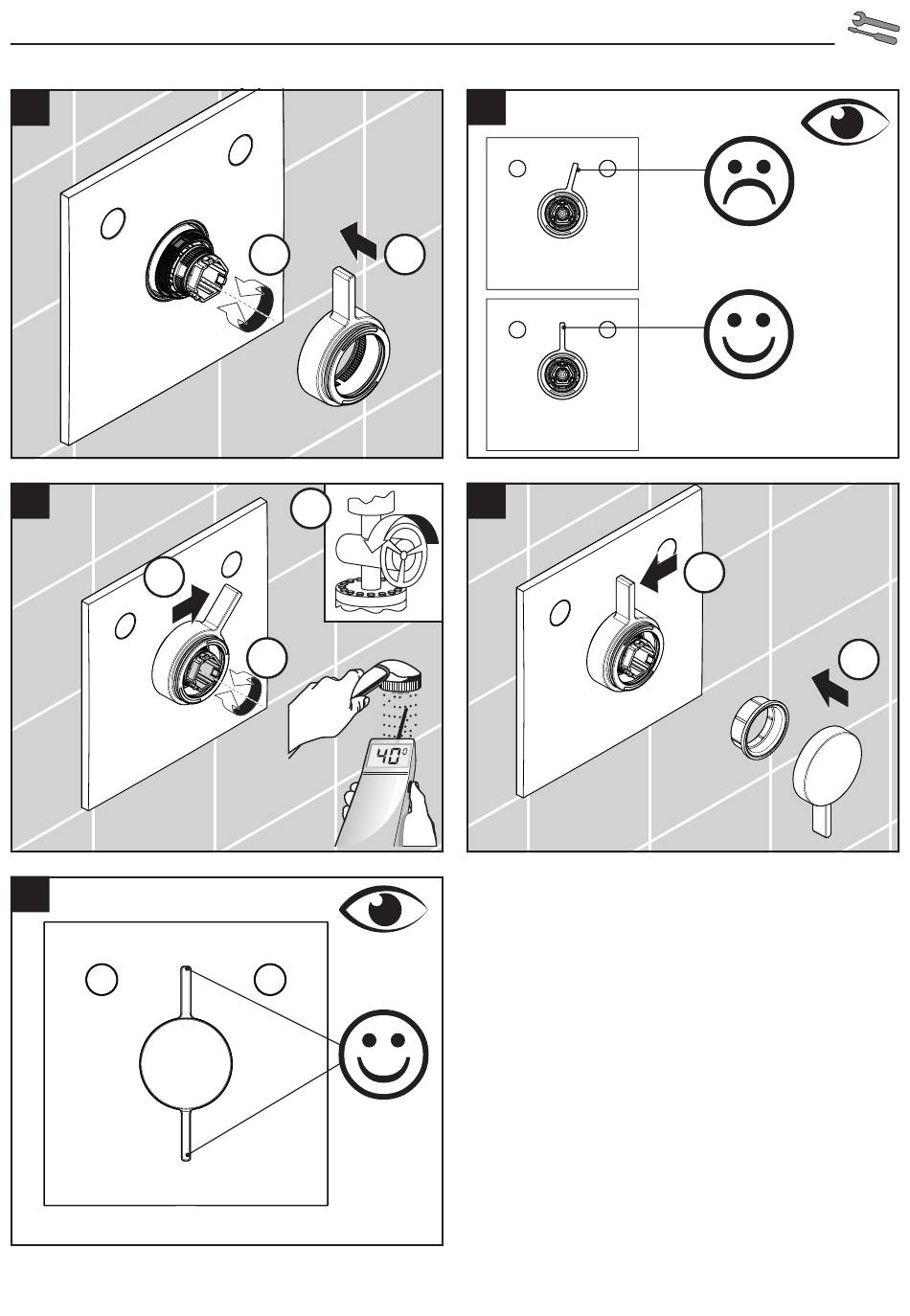 40°