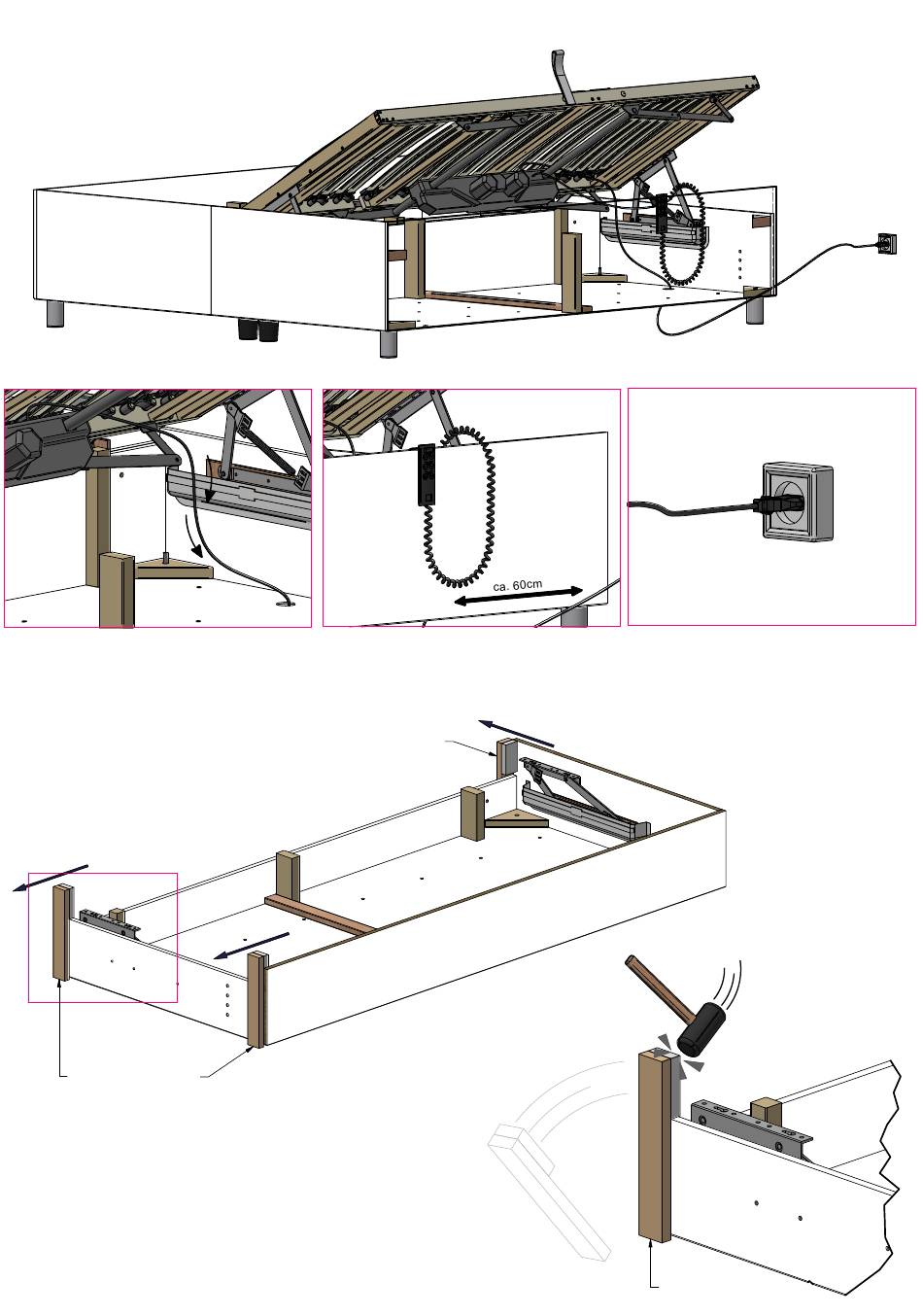 ca. 60cm