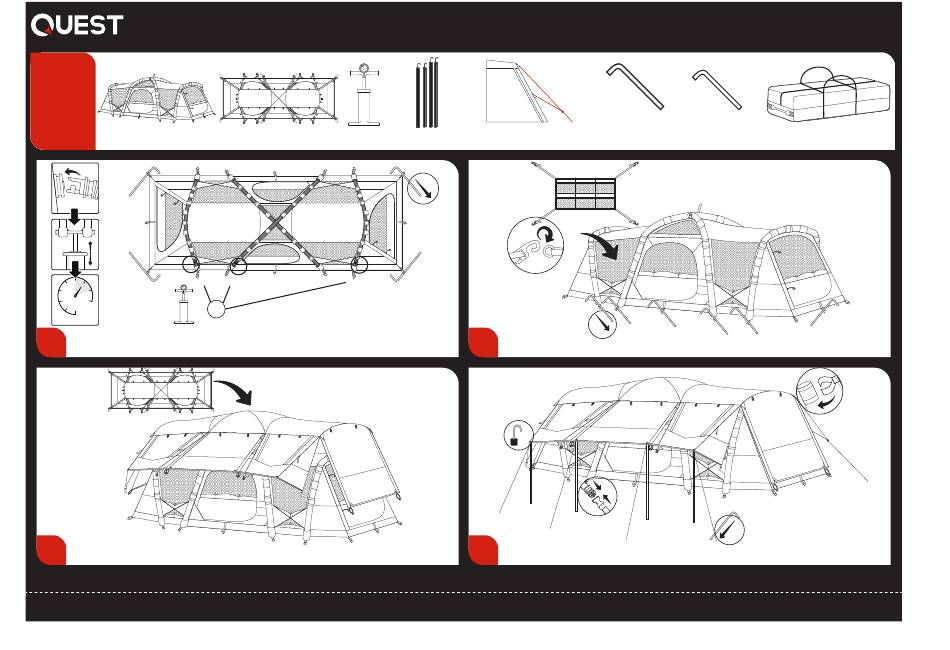 QUEST