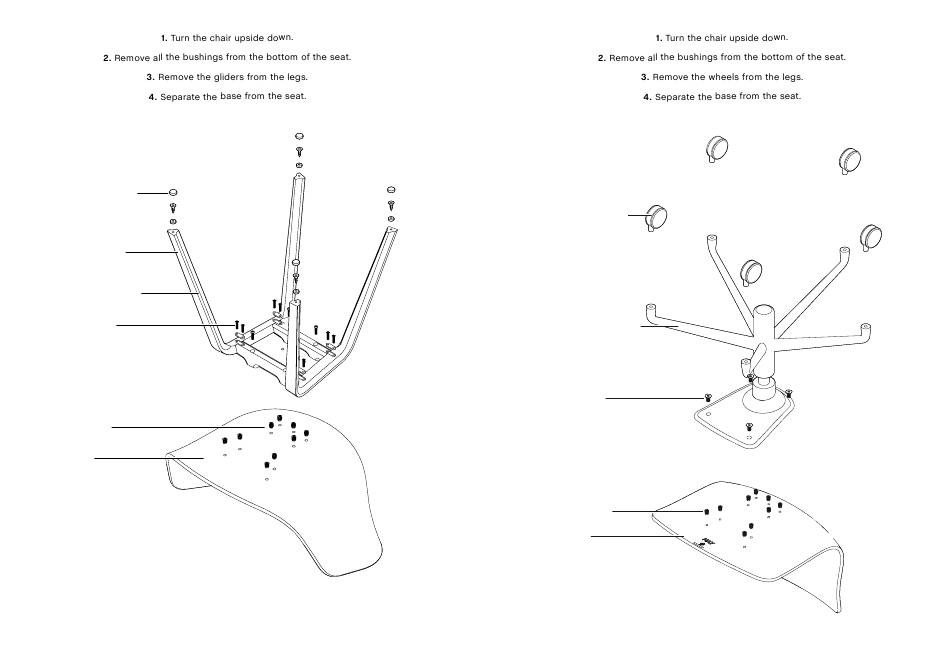 1. Turn the chair upside down.

2. Remove all the bushings from the bottom of the seat.

3. Remove the gliders from the legs.

4. Separate the base from the seat.

1. Turn the chair upside down.

2. Remove all the bushings from the bottom of the seat.

3. Remove the wheels from the legs.

4. Separate the base from the seat.