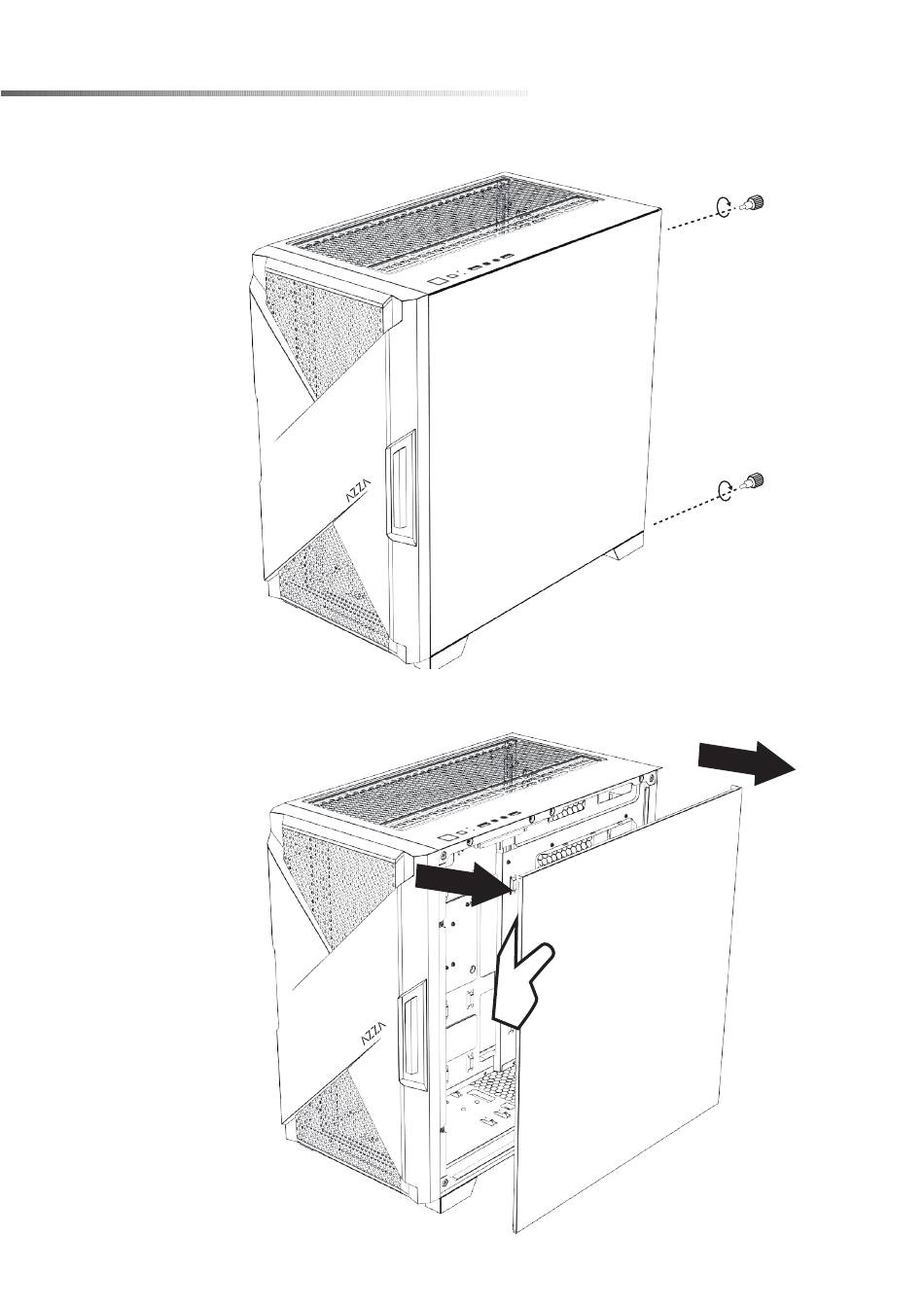 AZZA

AZZA