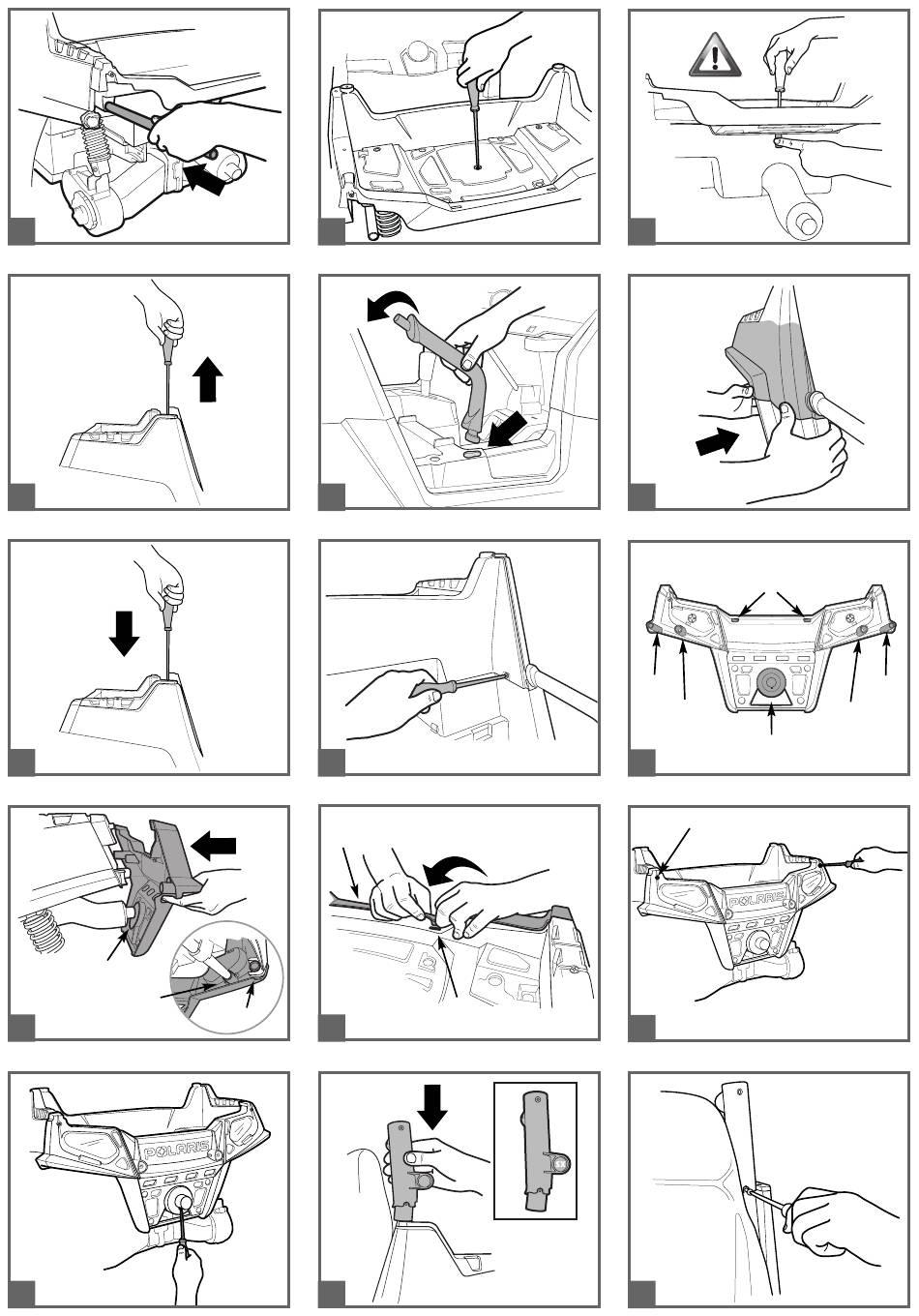 POLARIS

POLARIS