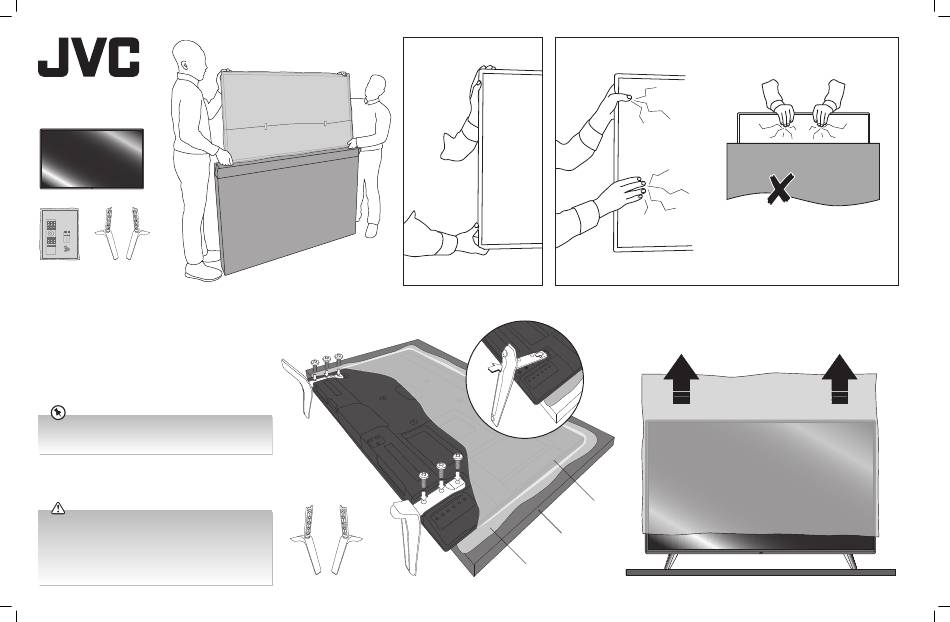 JVC