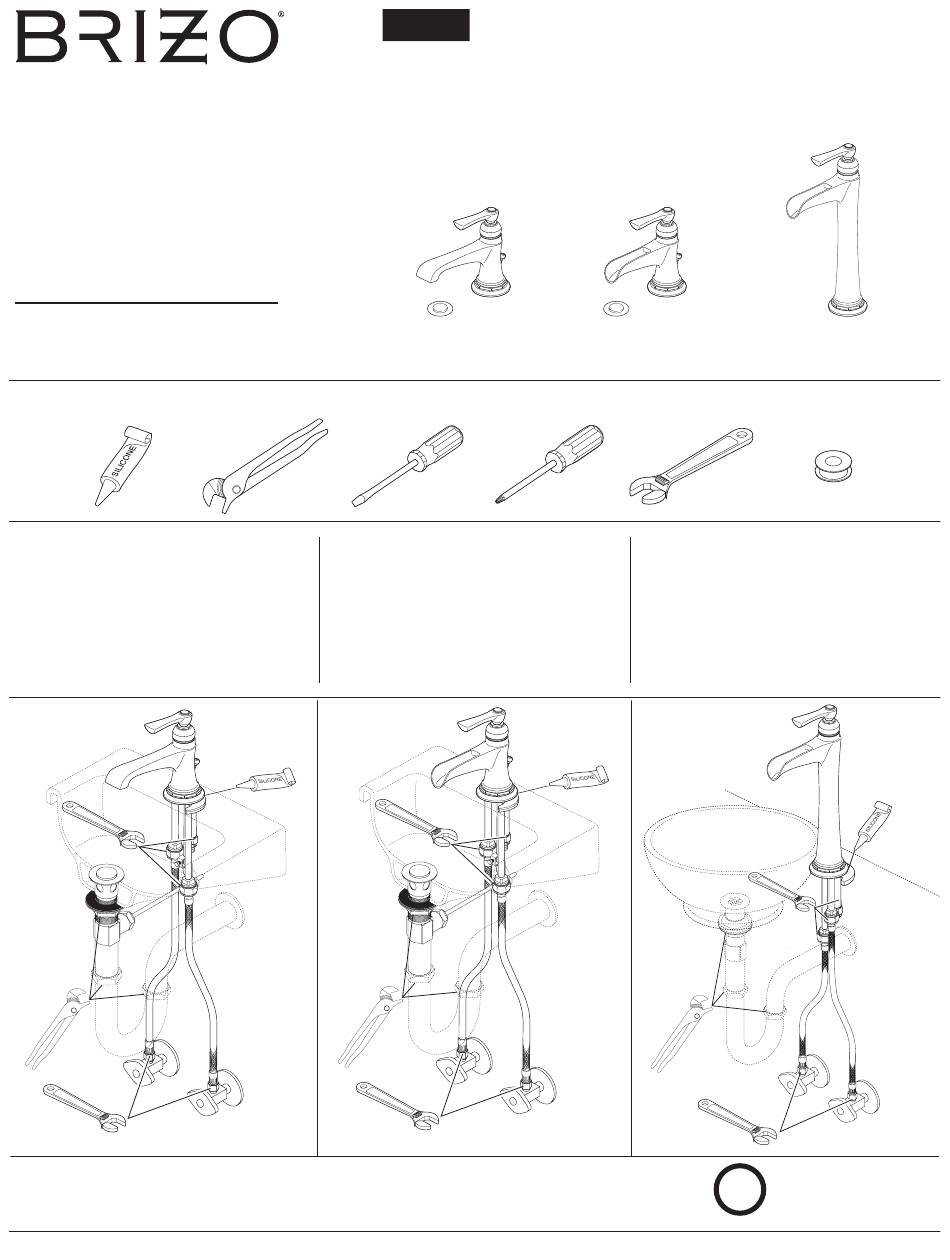 BRIZO®

SILICONE

SILICONE

SILICONE

SILICONE