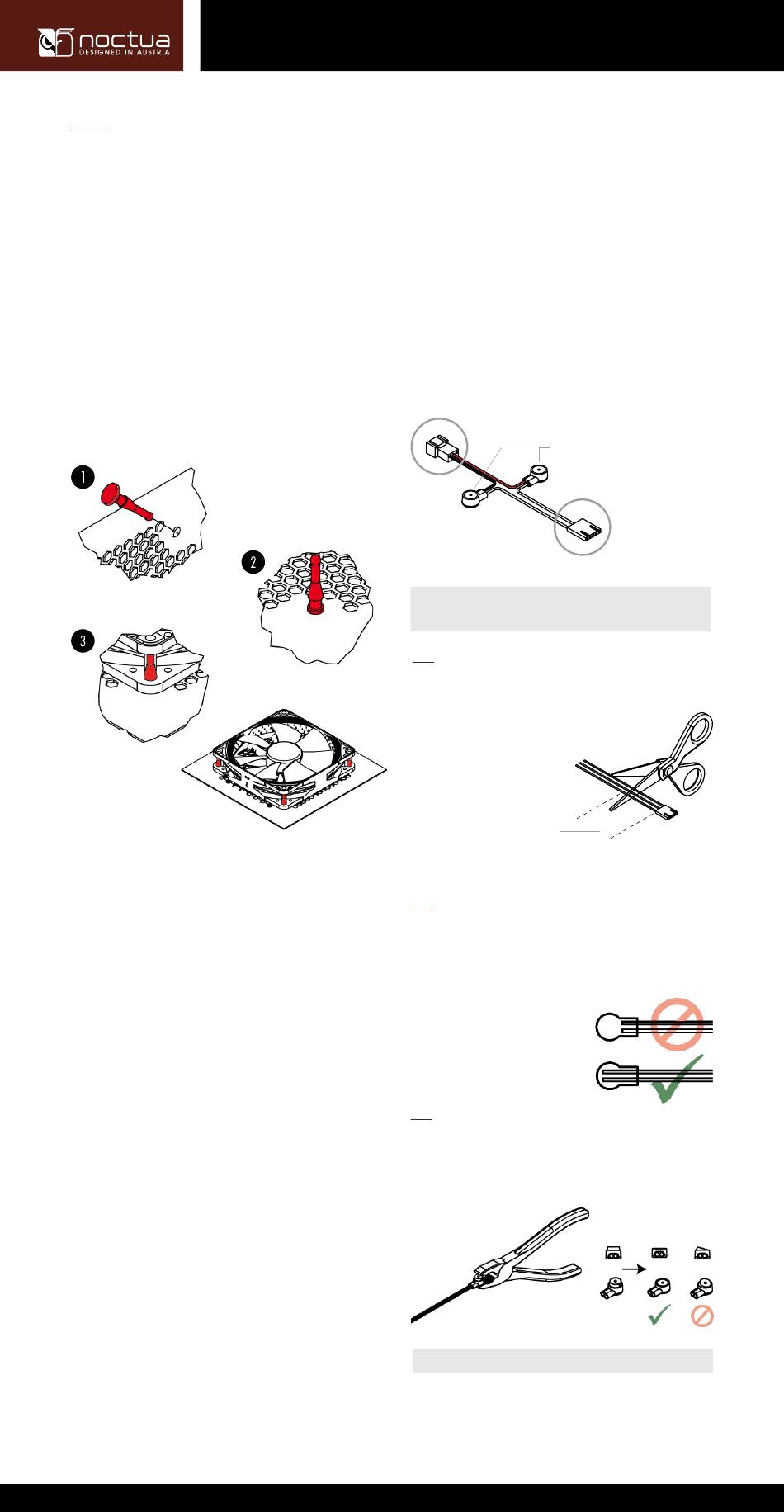 noctua
DESIGNED IN AUSTRIA

1

2

3