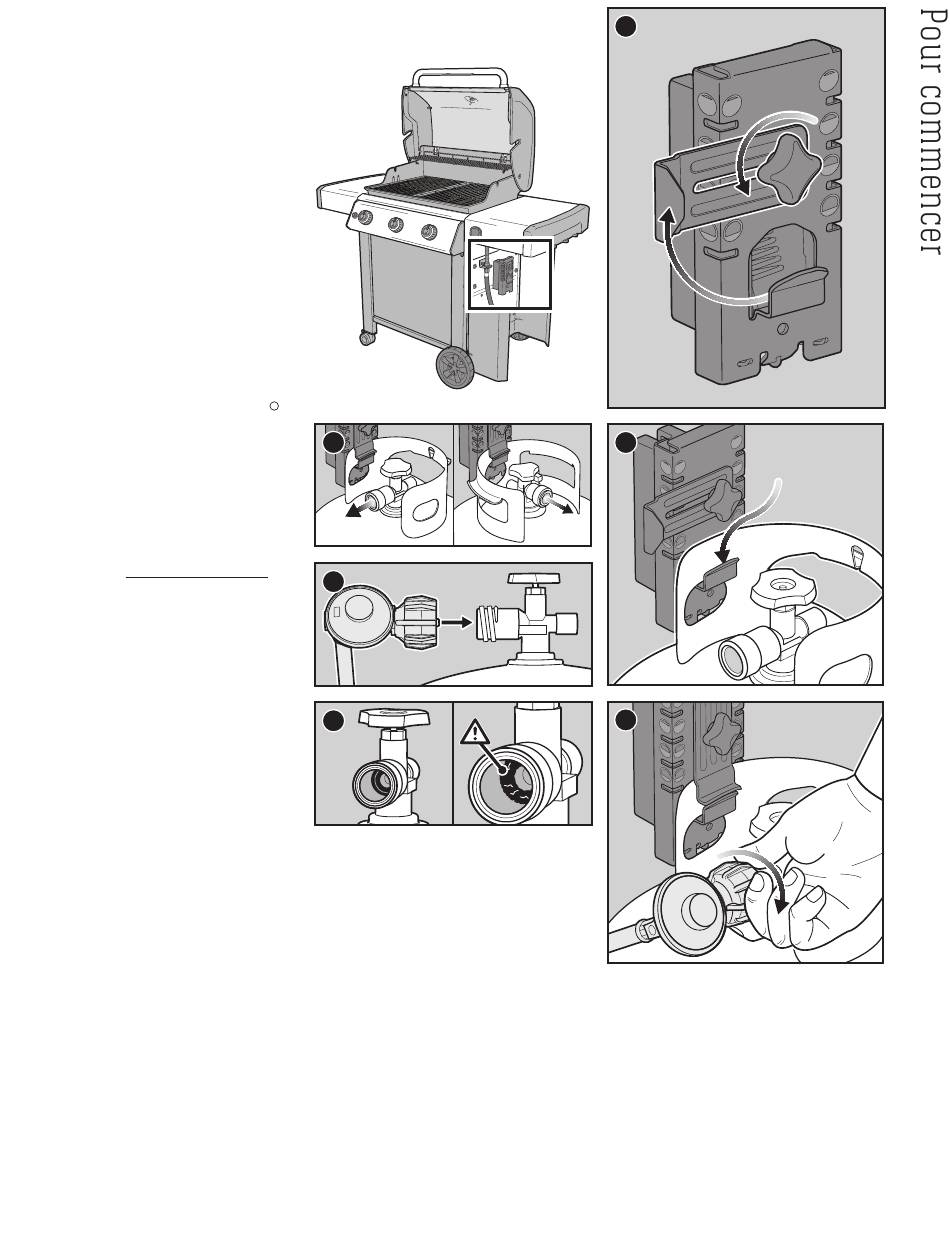 Pour commencer