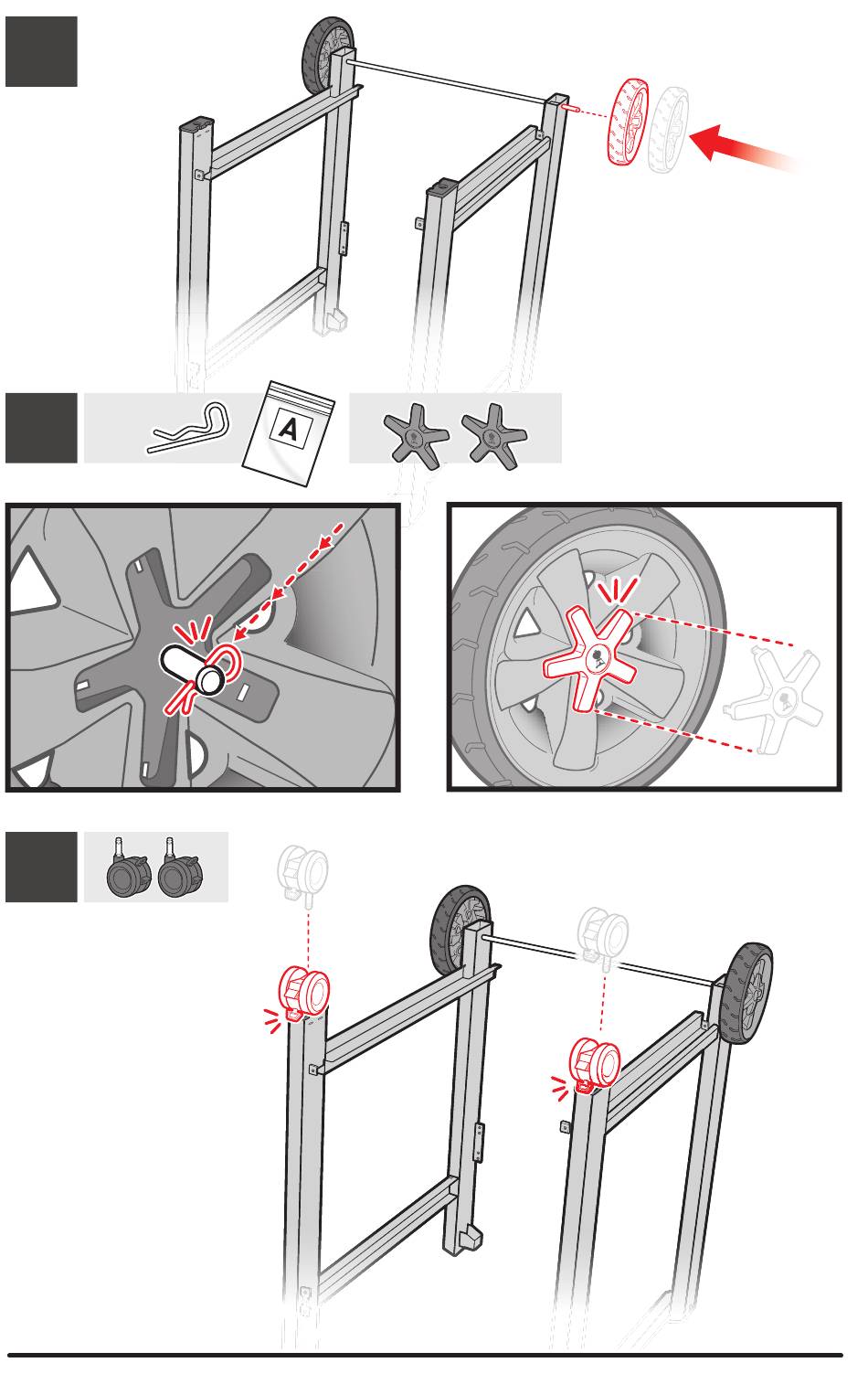 A