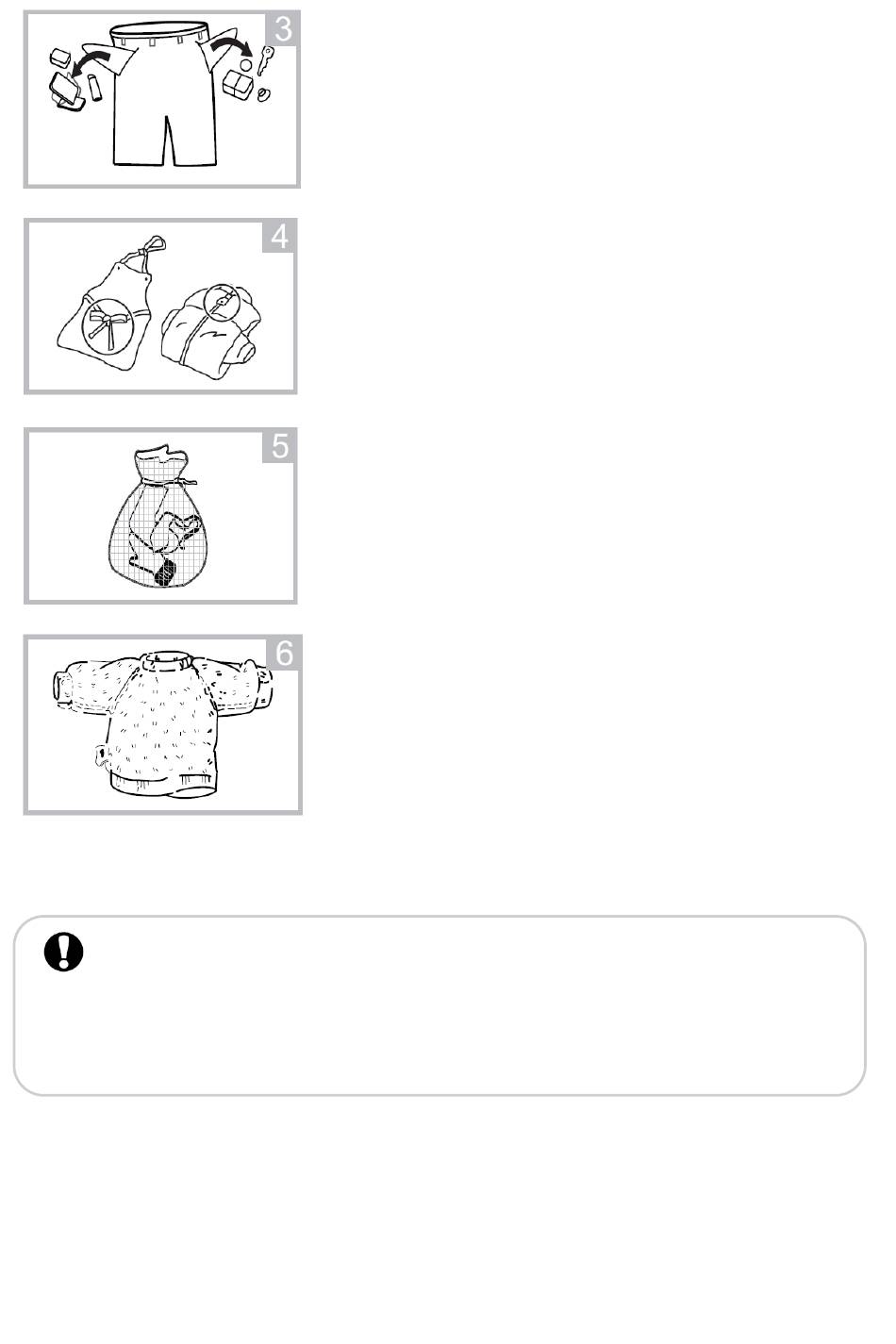 3

4

5

6