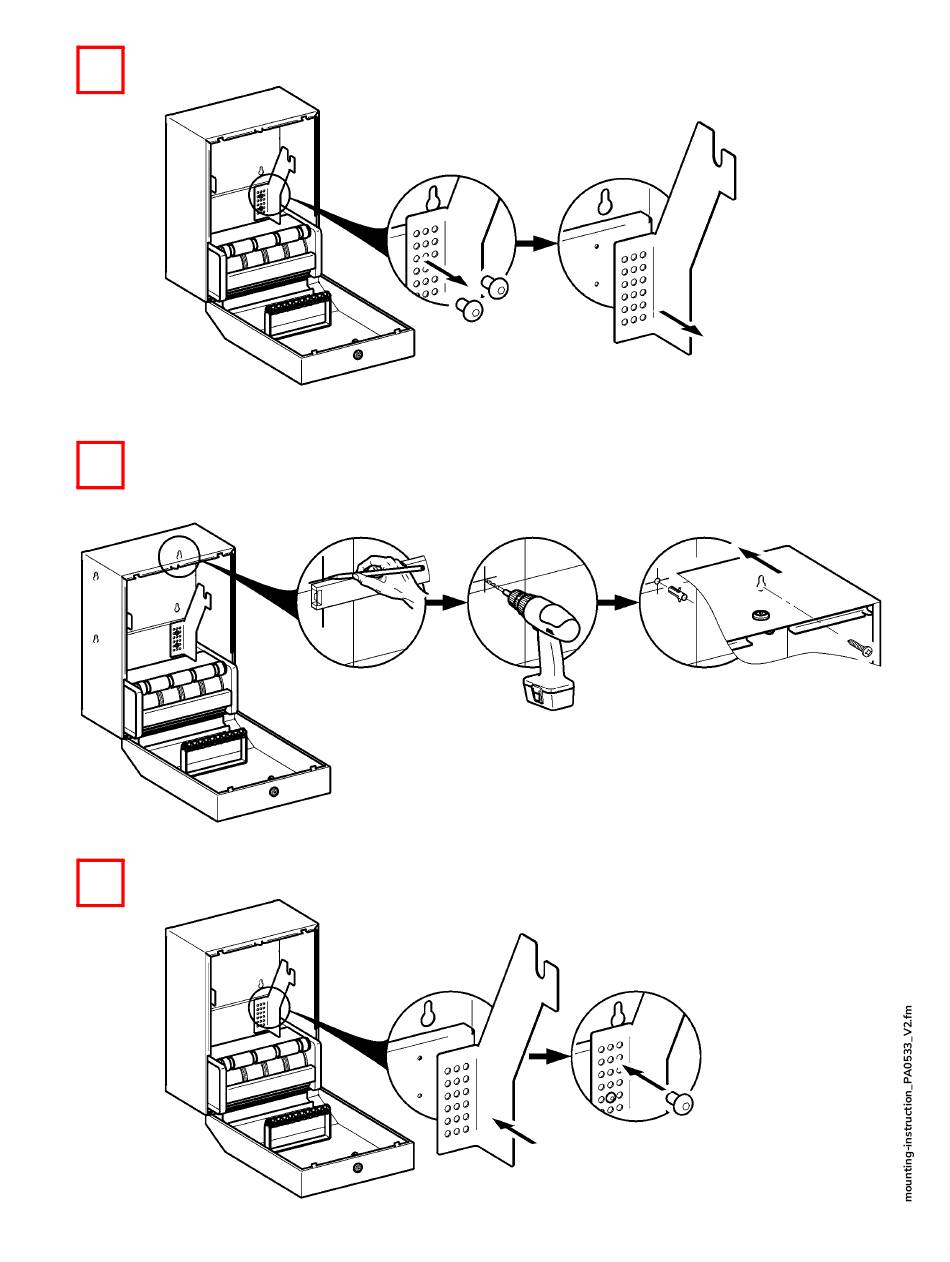 mounting-instruction_PA0533_V2.fm