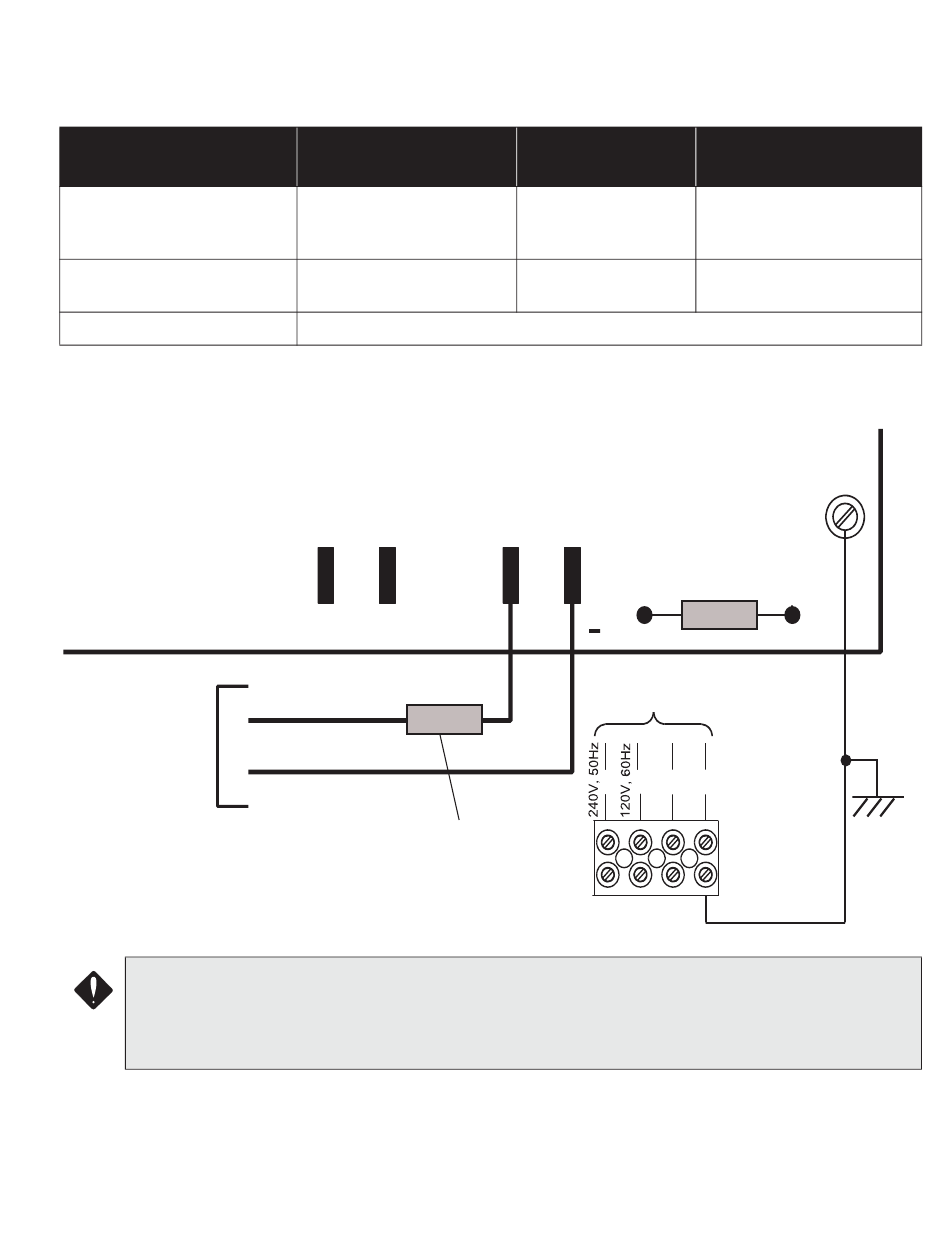 240V, 50Hz

120V, 60Hz