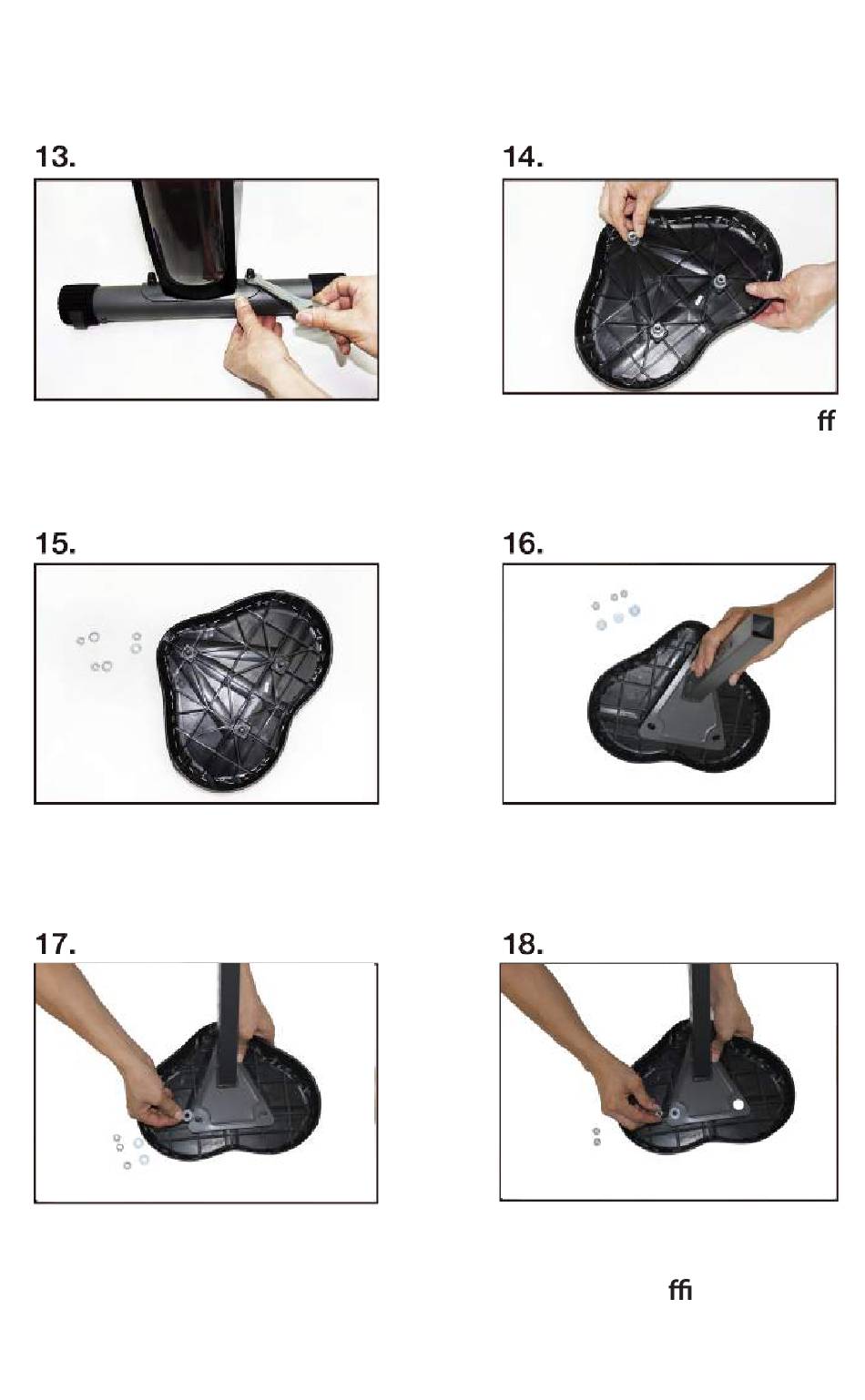 13.

14.

ff

15.

16.

17.

18.

ffi