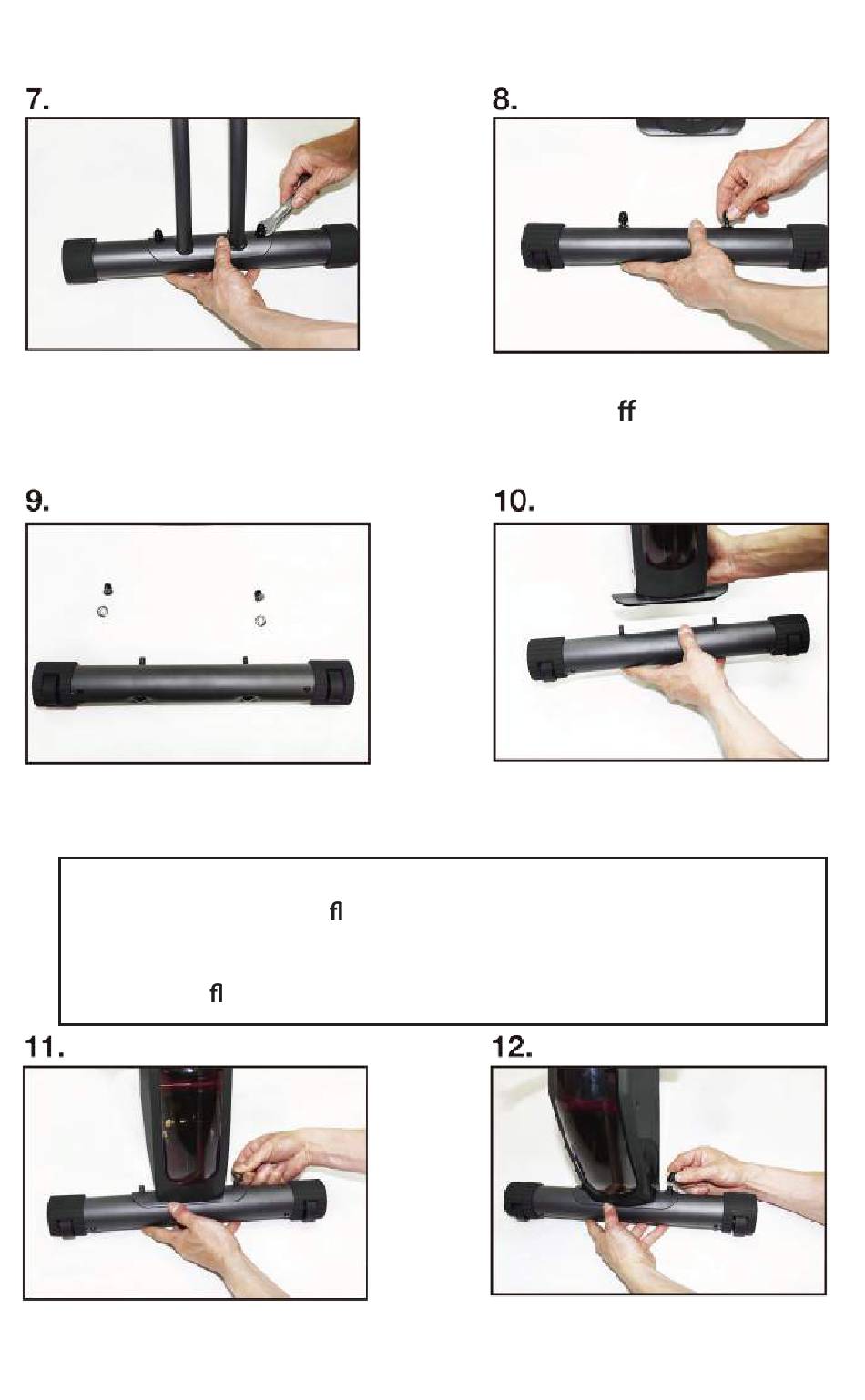 7.

8.

ff

9.

10.

fl

fl

11.

12.