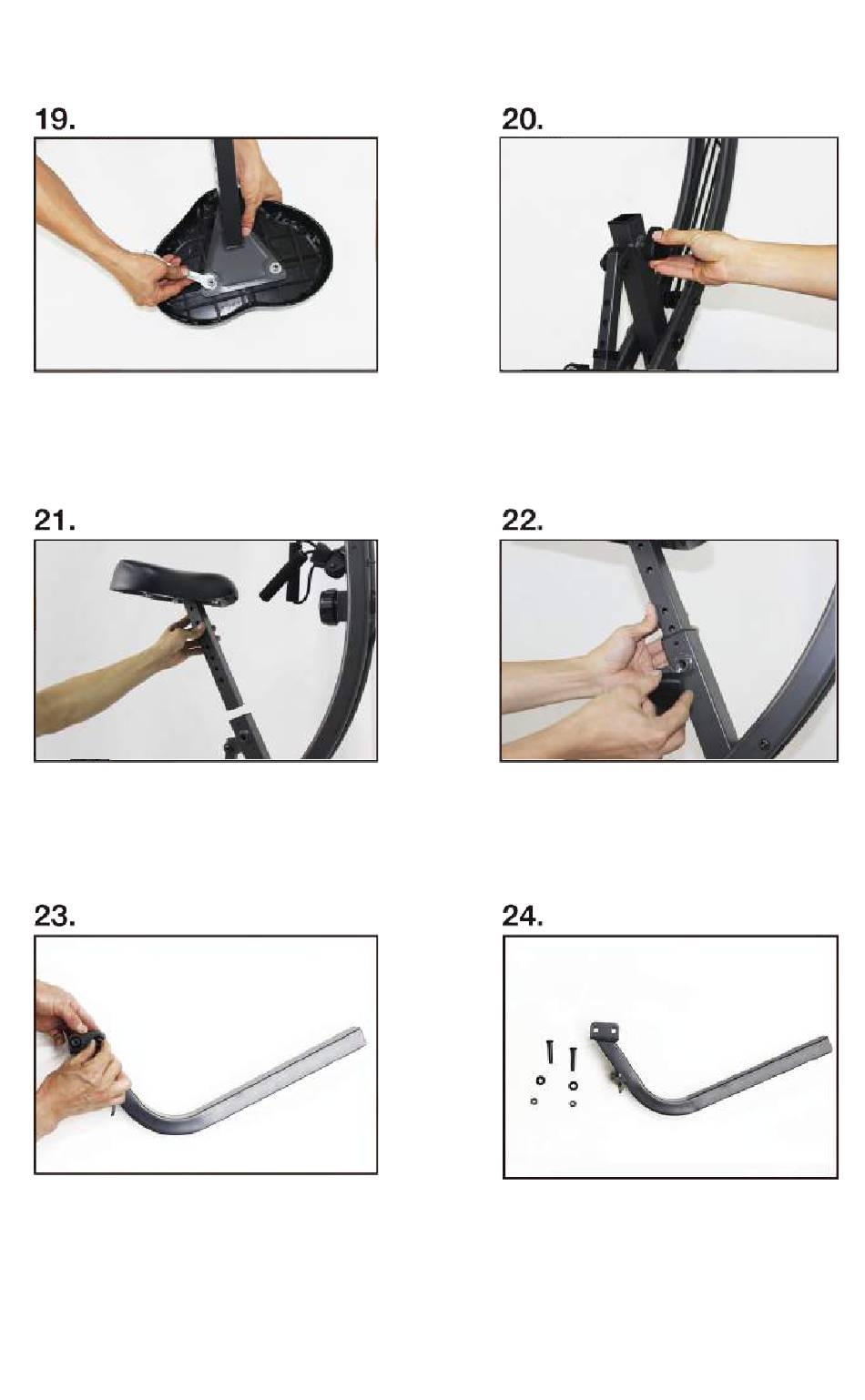 19.

20.

21.

22.

23.

24.