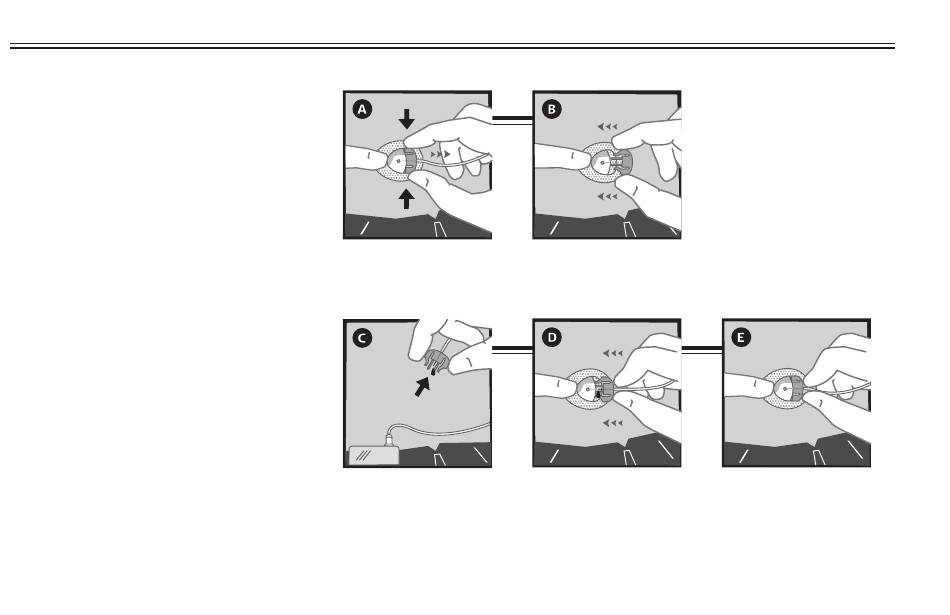 A

B

C

D

E