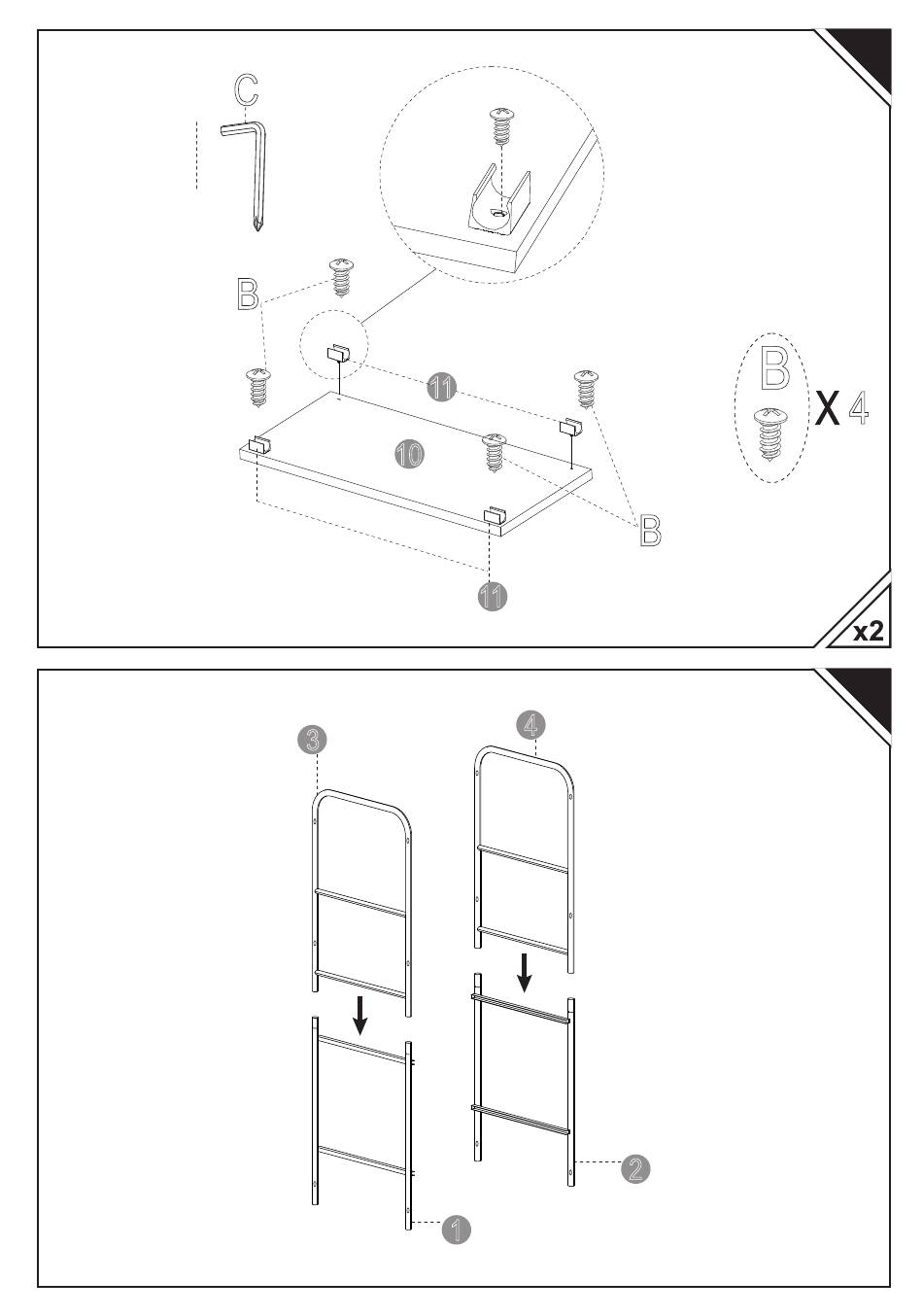 C
B
11
10
B
11
B
X 4
x2

3
4
2
1