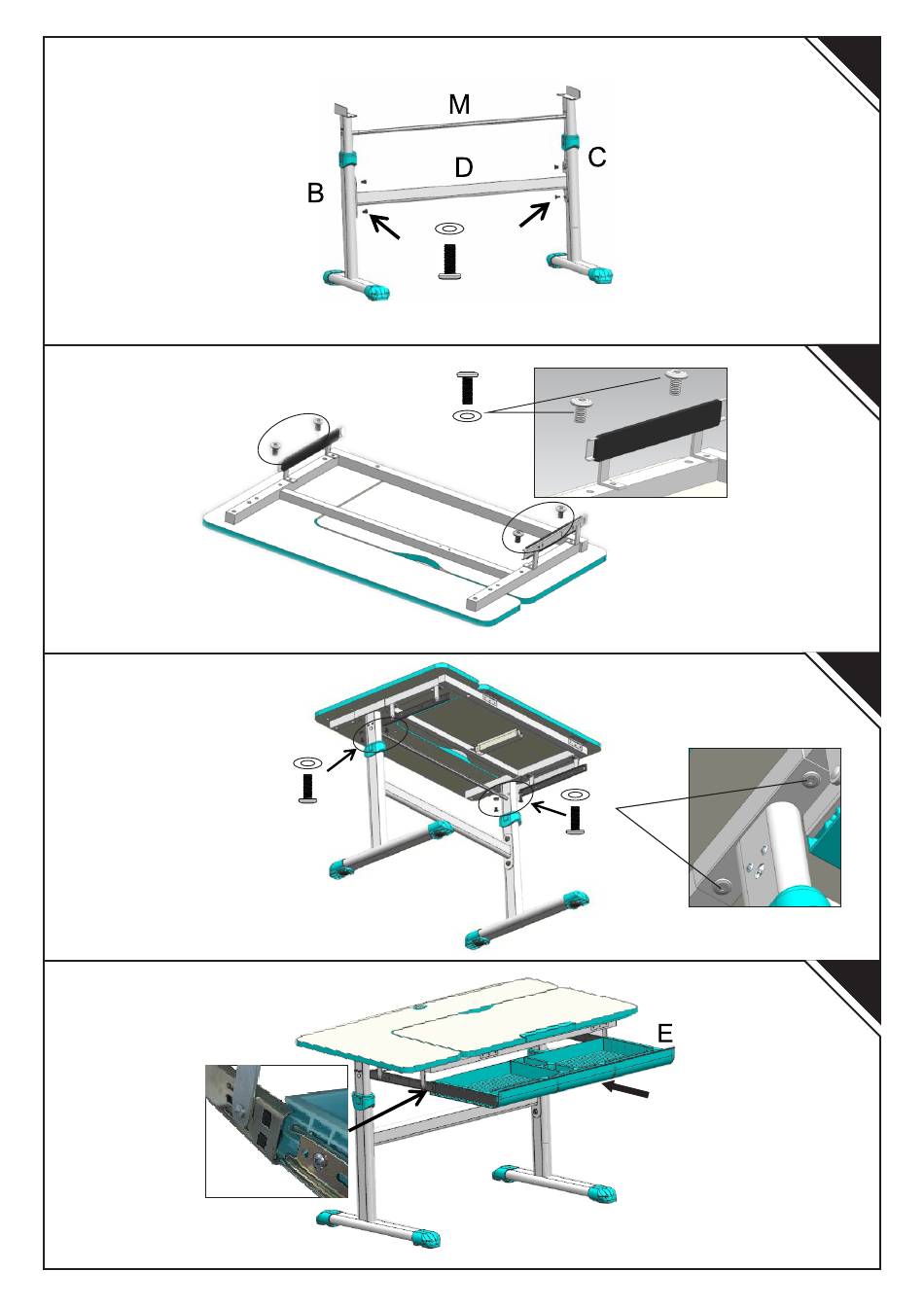 M
C
D
B

E