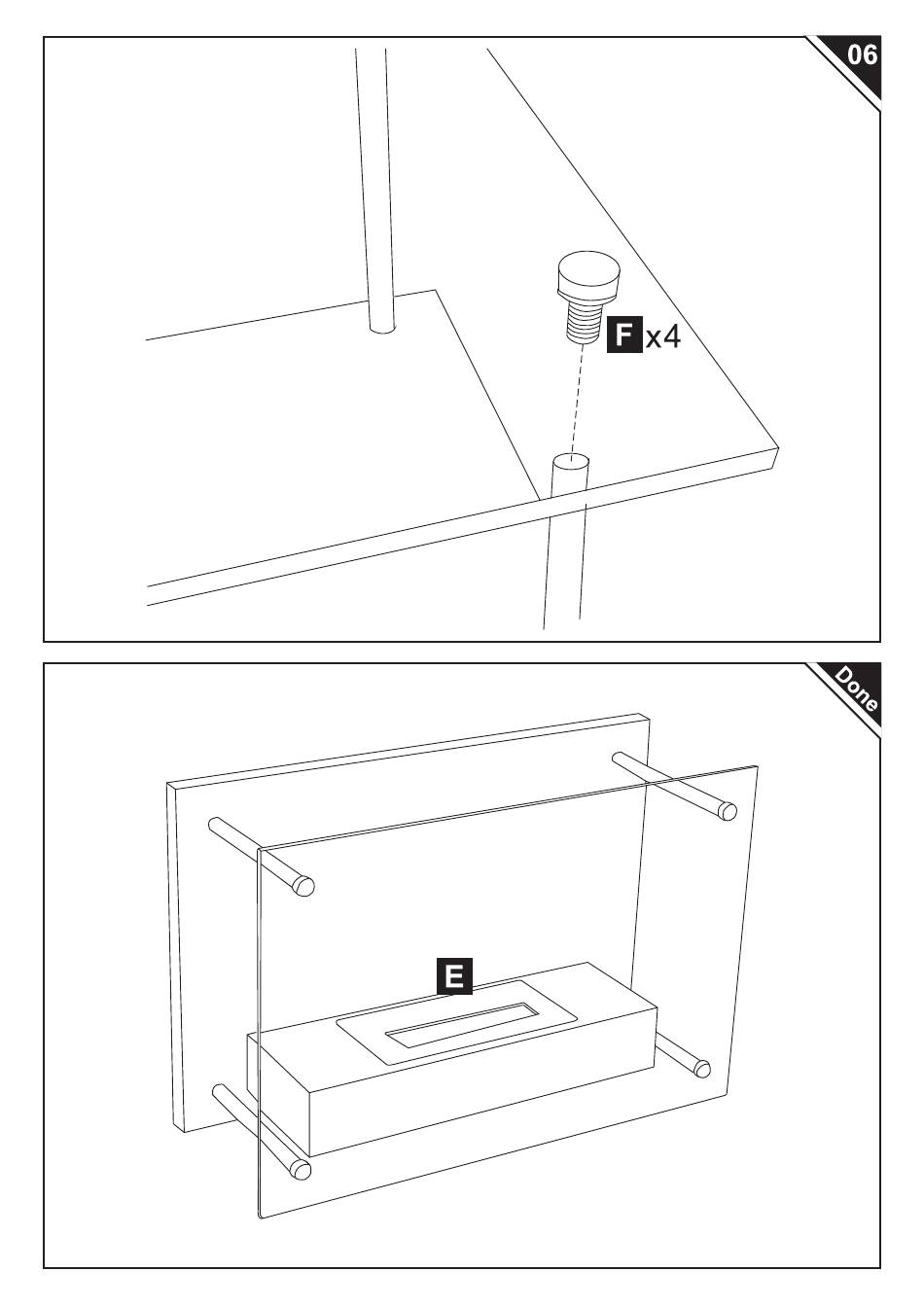 06

F x4

Done

E