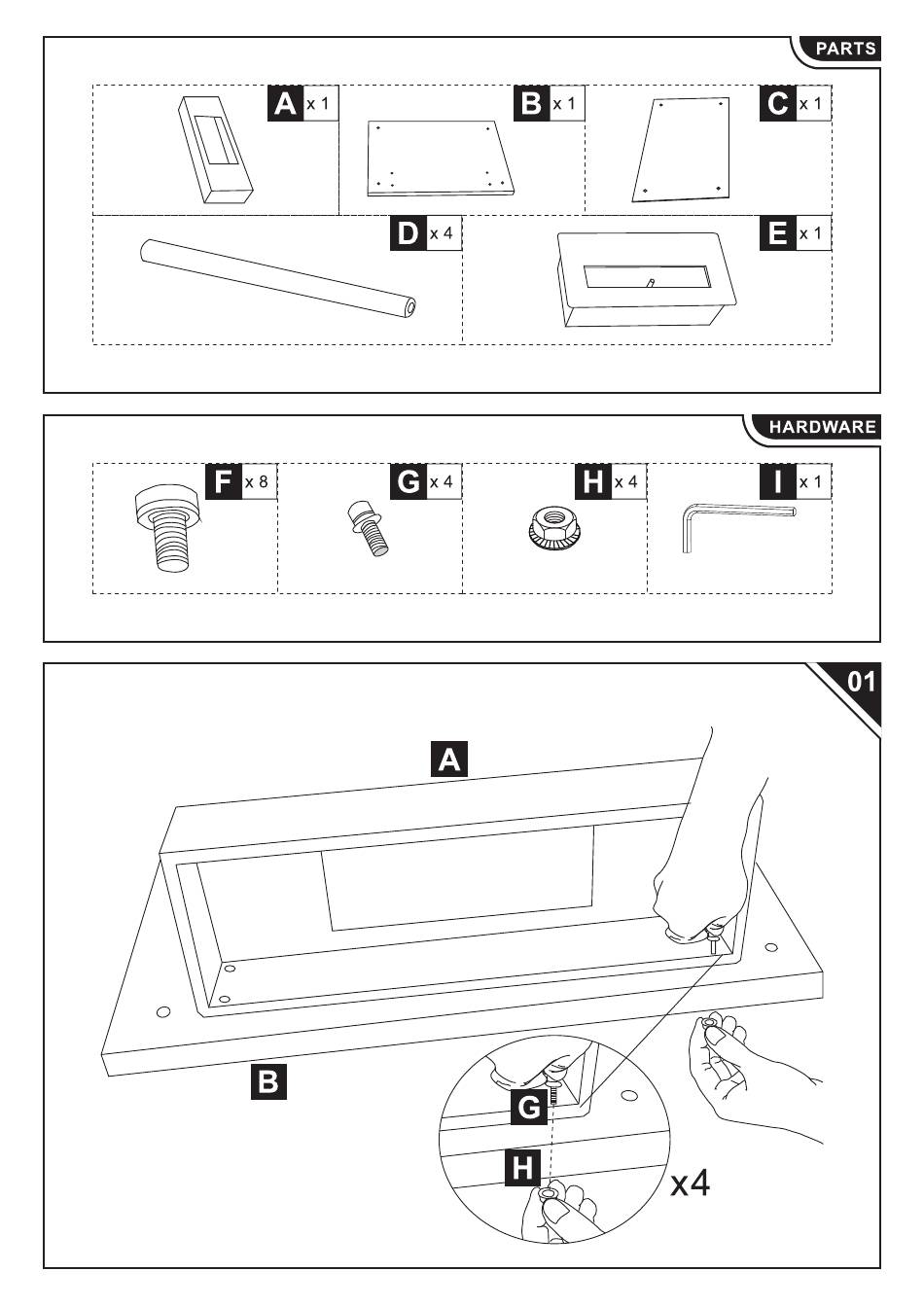 PARTS

A x 1

B x 1

C x 1

D x 4

E x 1

HARDWARE

F x 8

G x 4

H x 4

I x 1

01

A

B

G

H

x4