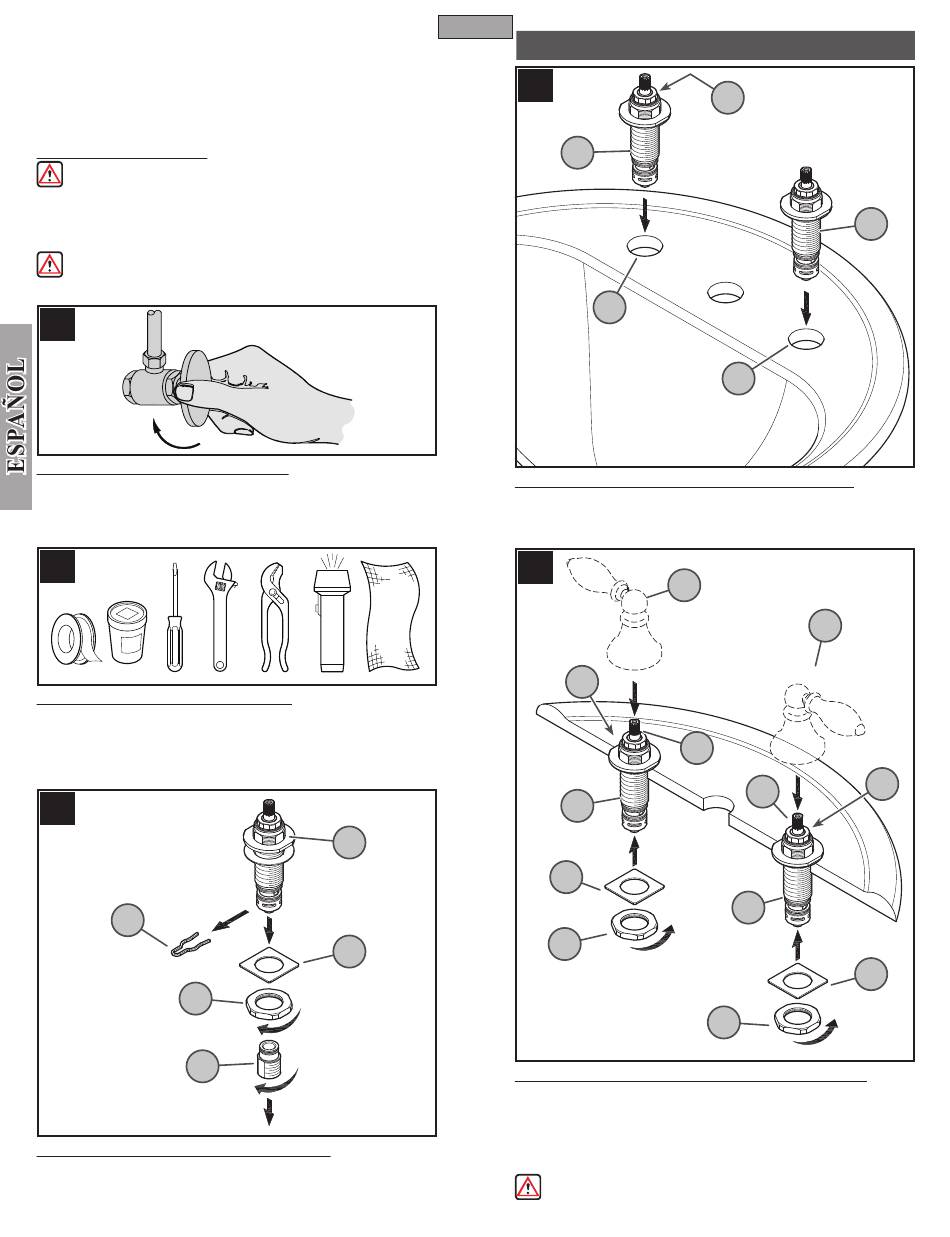 ESPAÑOL