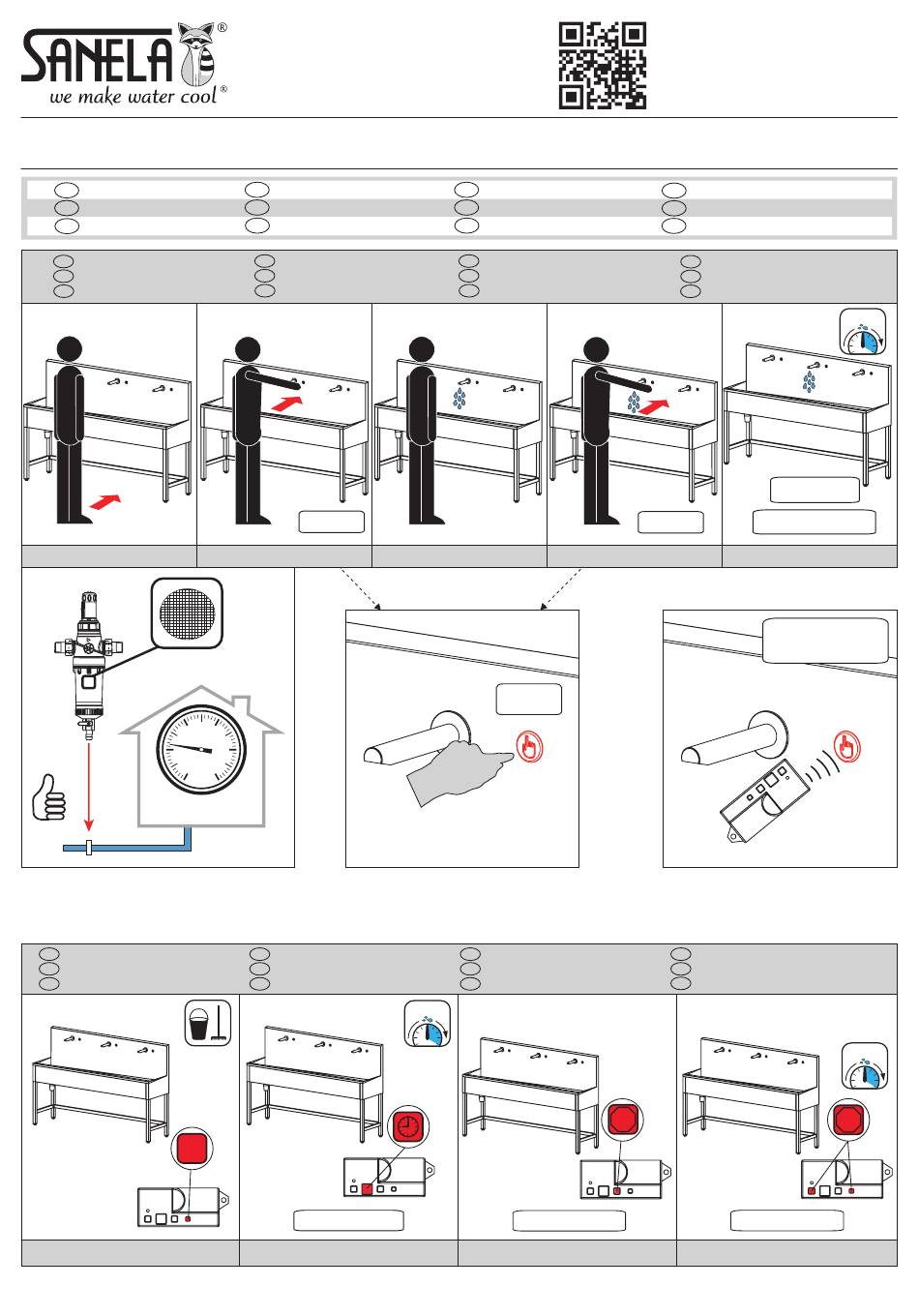 SANELA®
we make water cool®