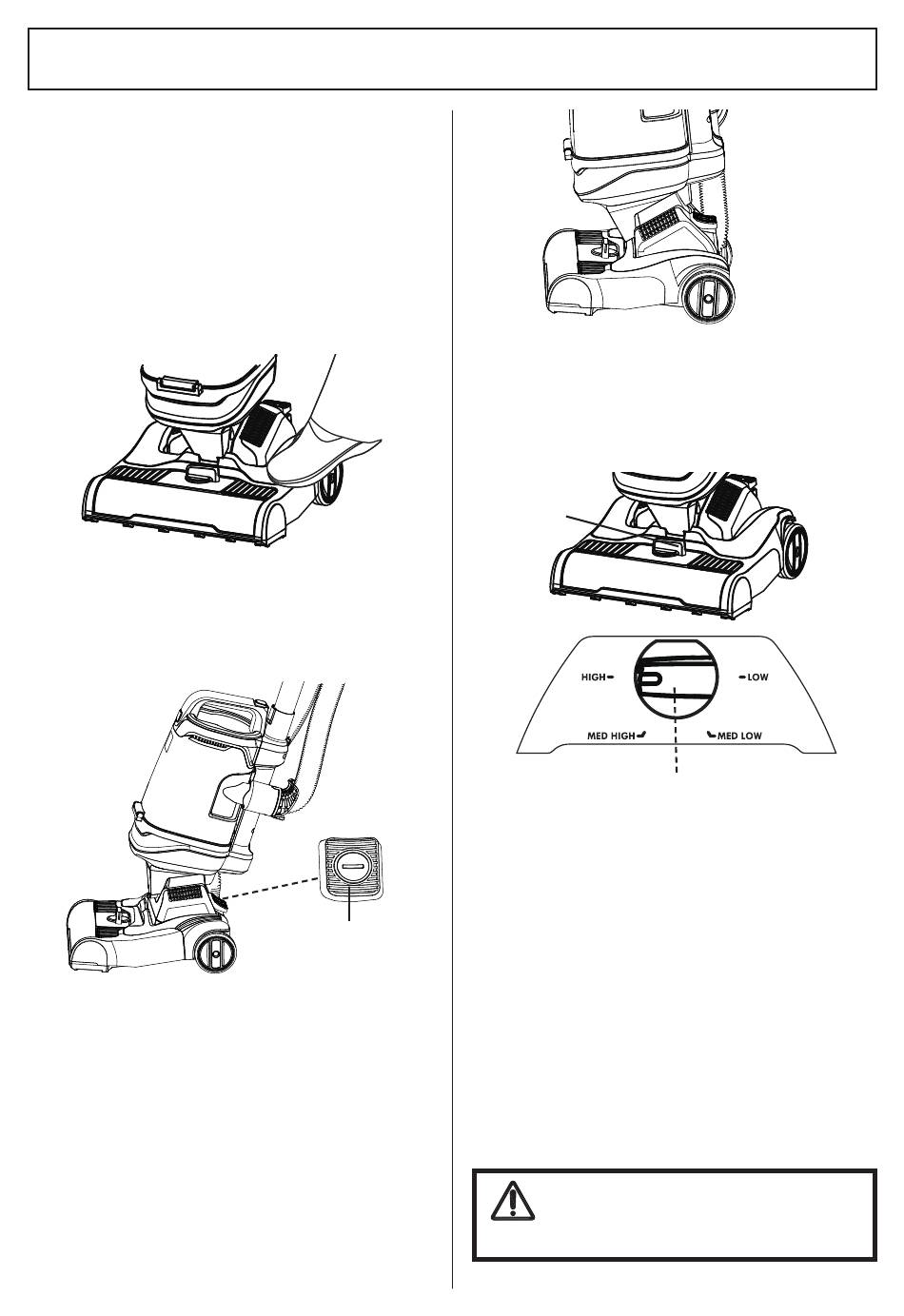 HIGH
LOW
MED HIGH
MED LOW