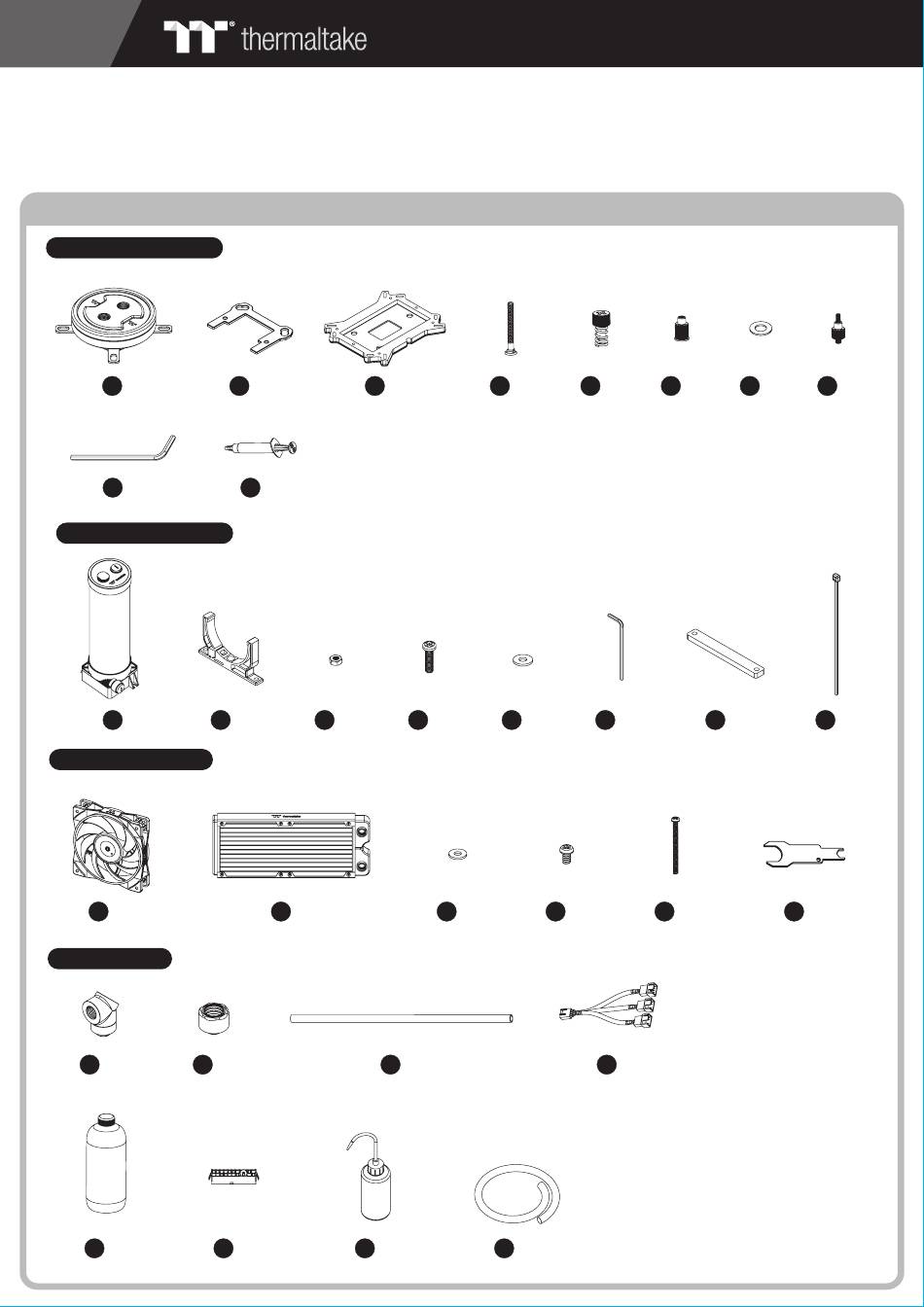 thermaltake