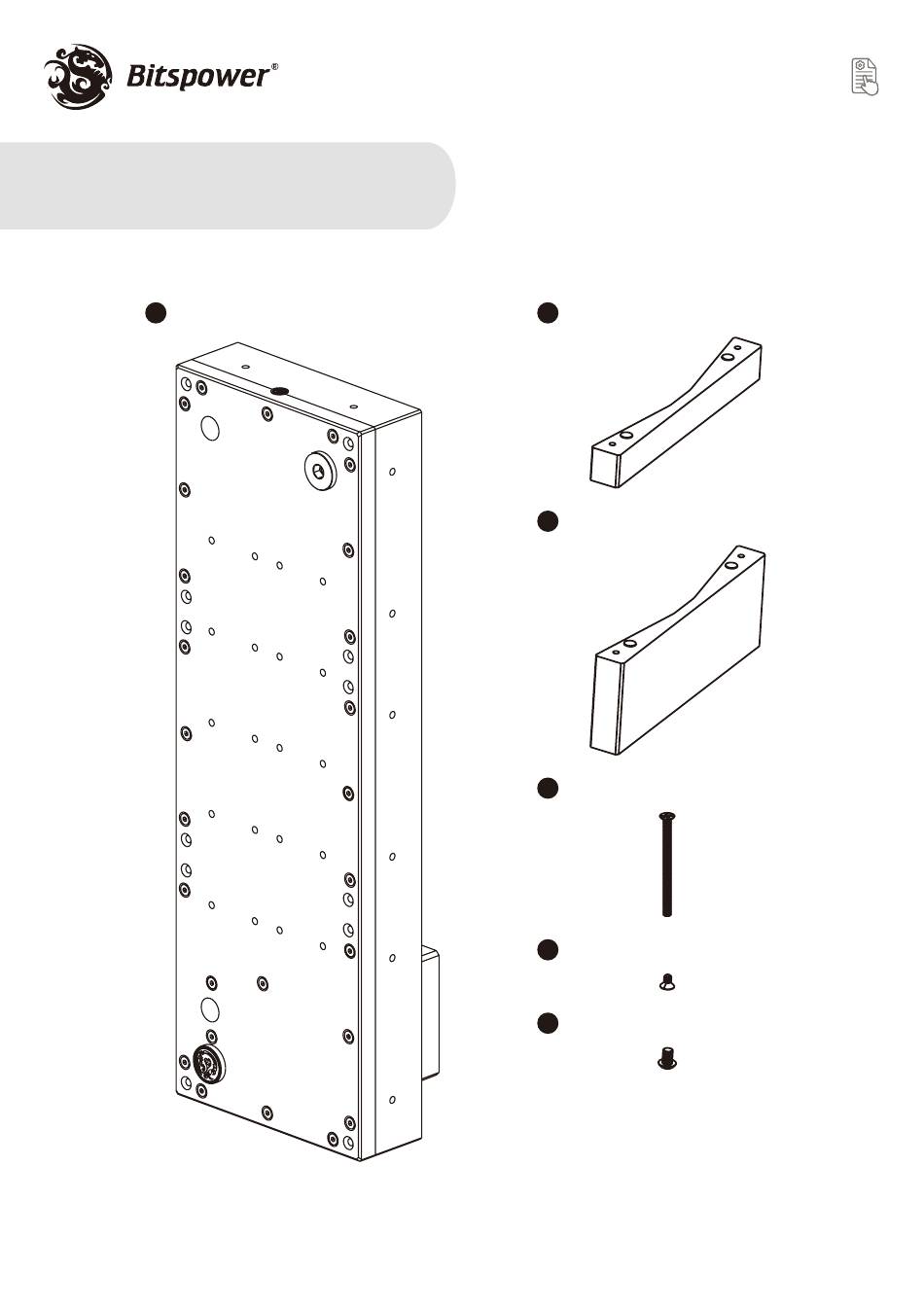 Bitspower®