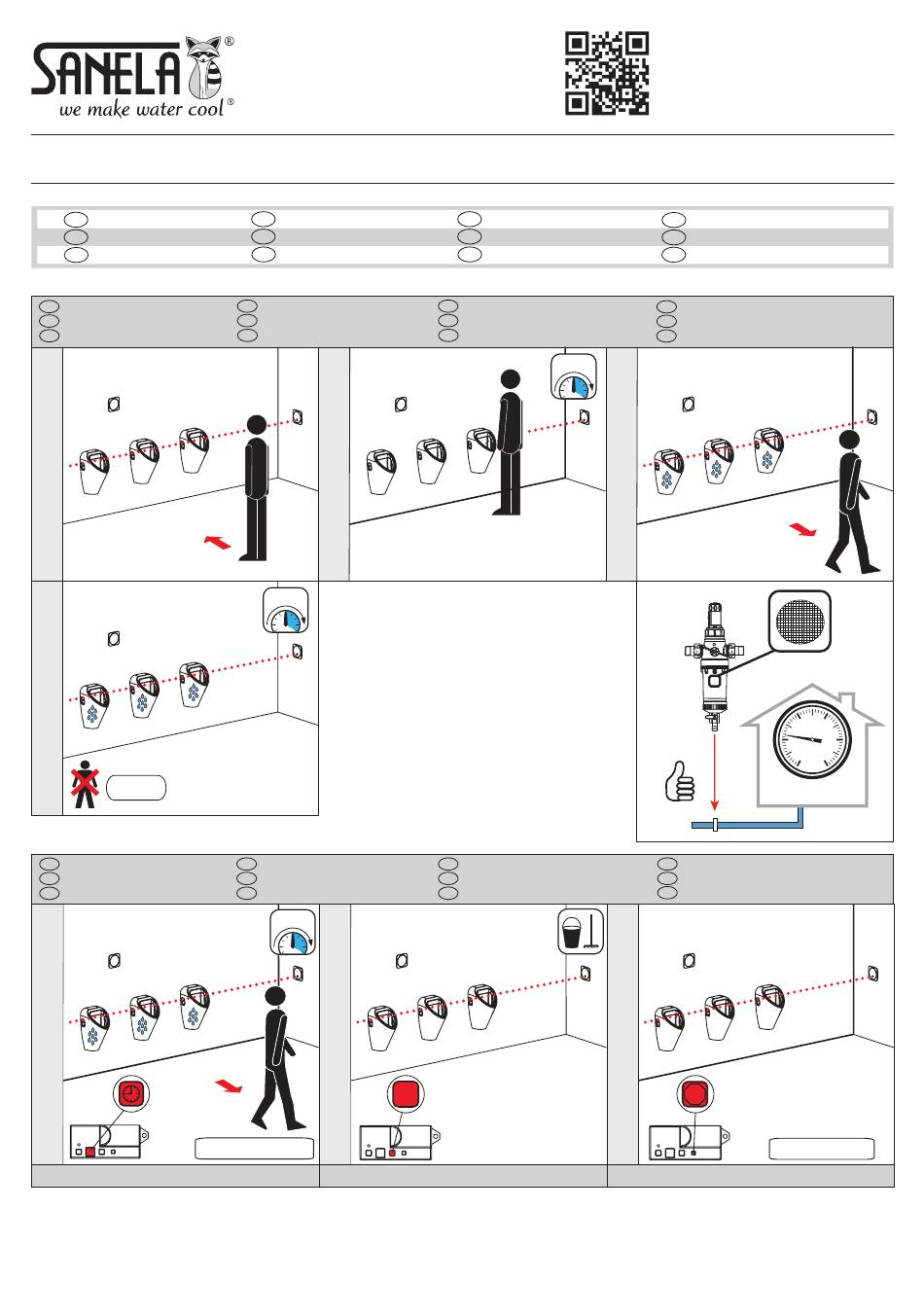 SANELA®
we make water cool®