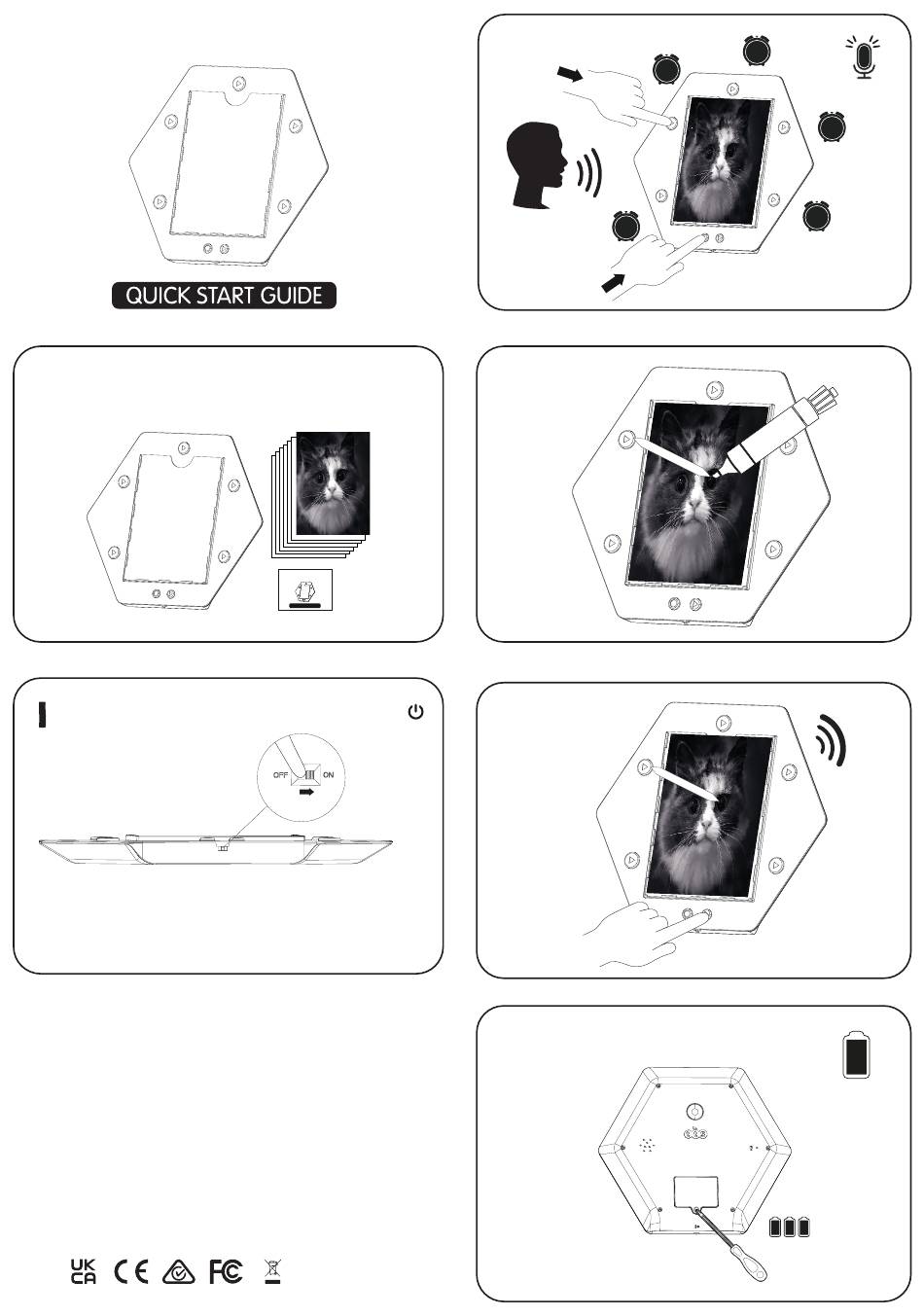 QUICK START GUIDE

OFF ON

UK CA CE FC