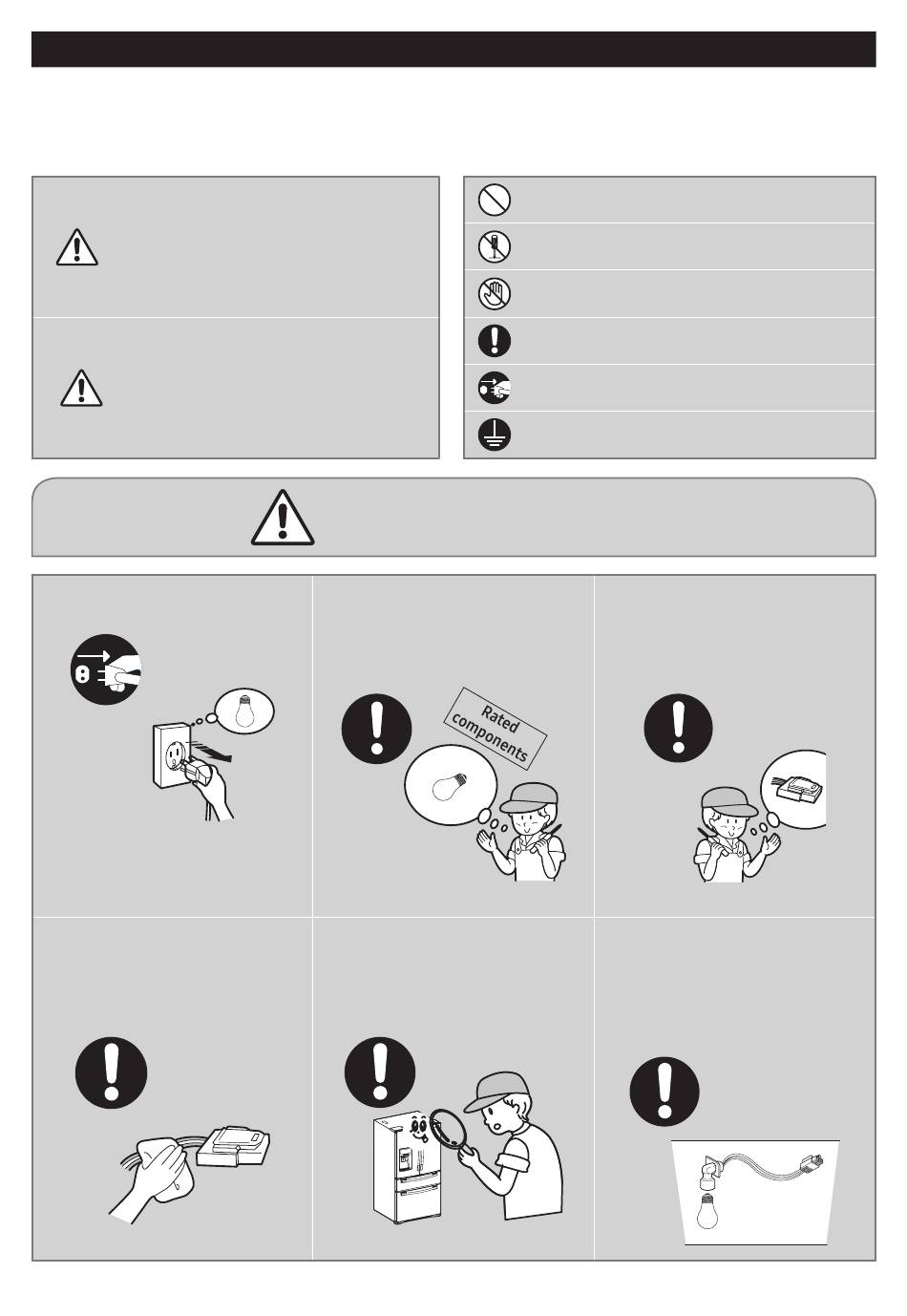 Rated components