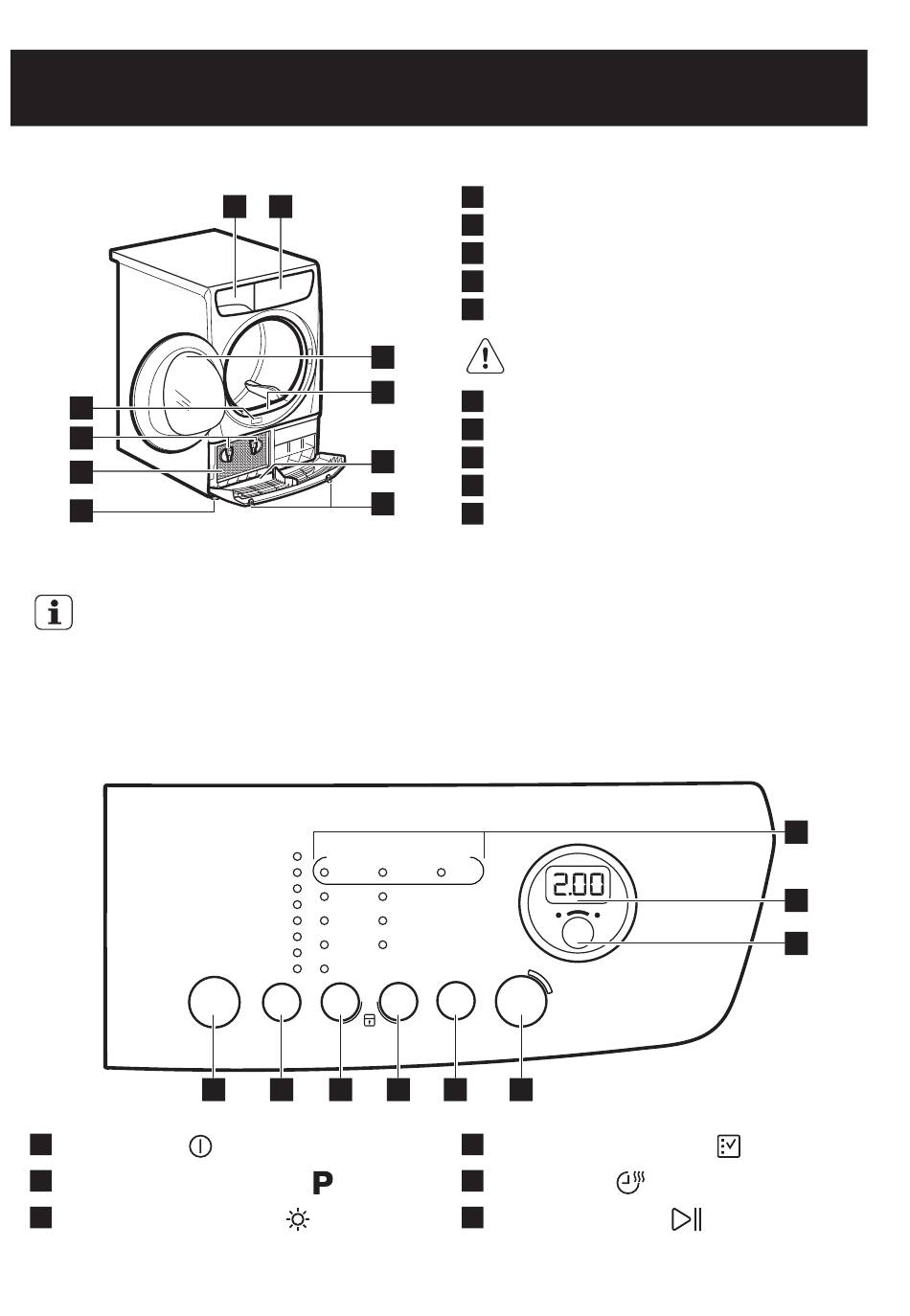 2.00

P