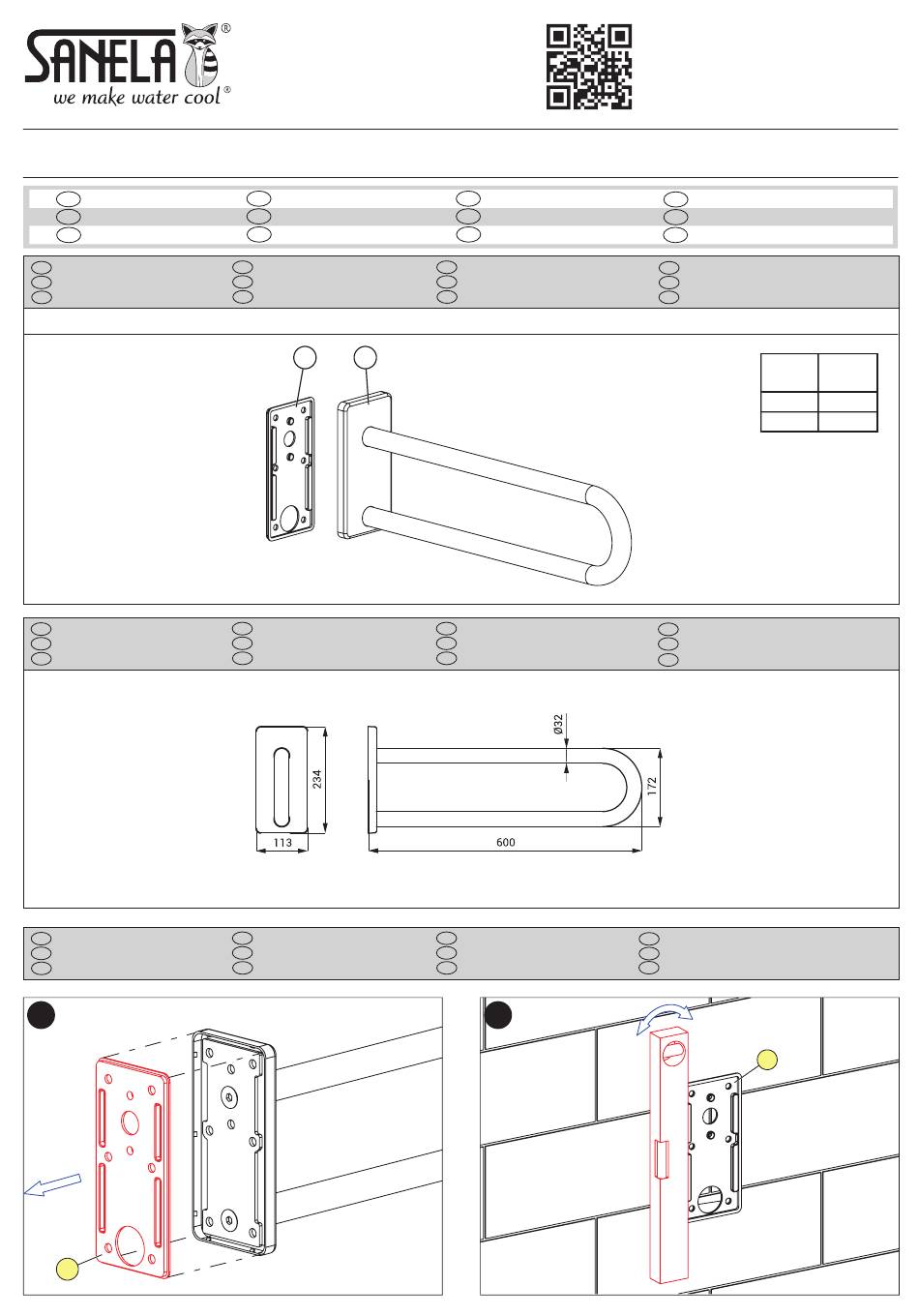 SANELA®
we make water cool®

Ø32

234

172

113

600