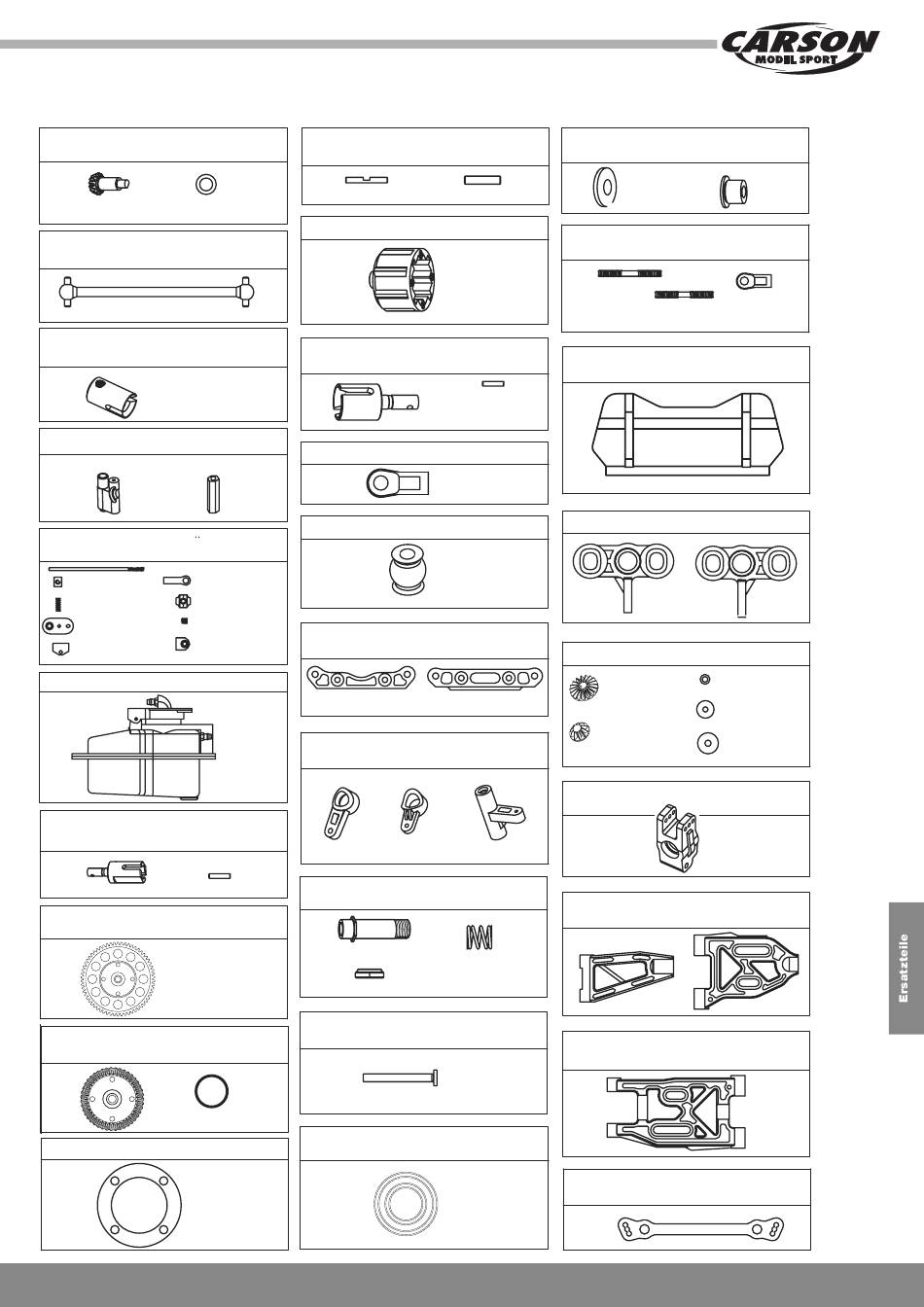 CARSON
MODEL SPORT

Ersatzteile