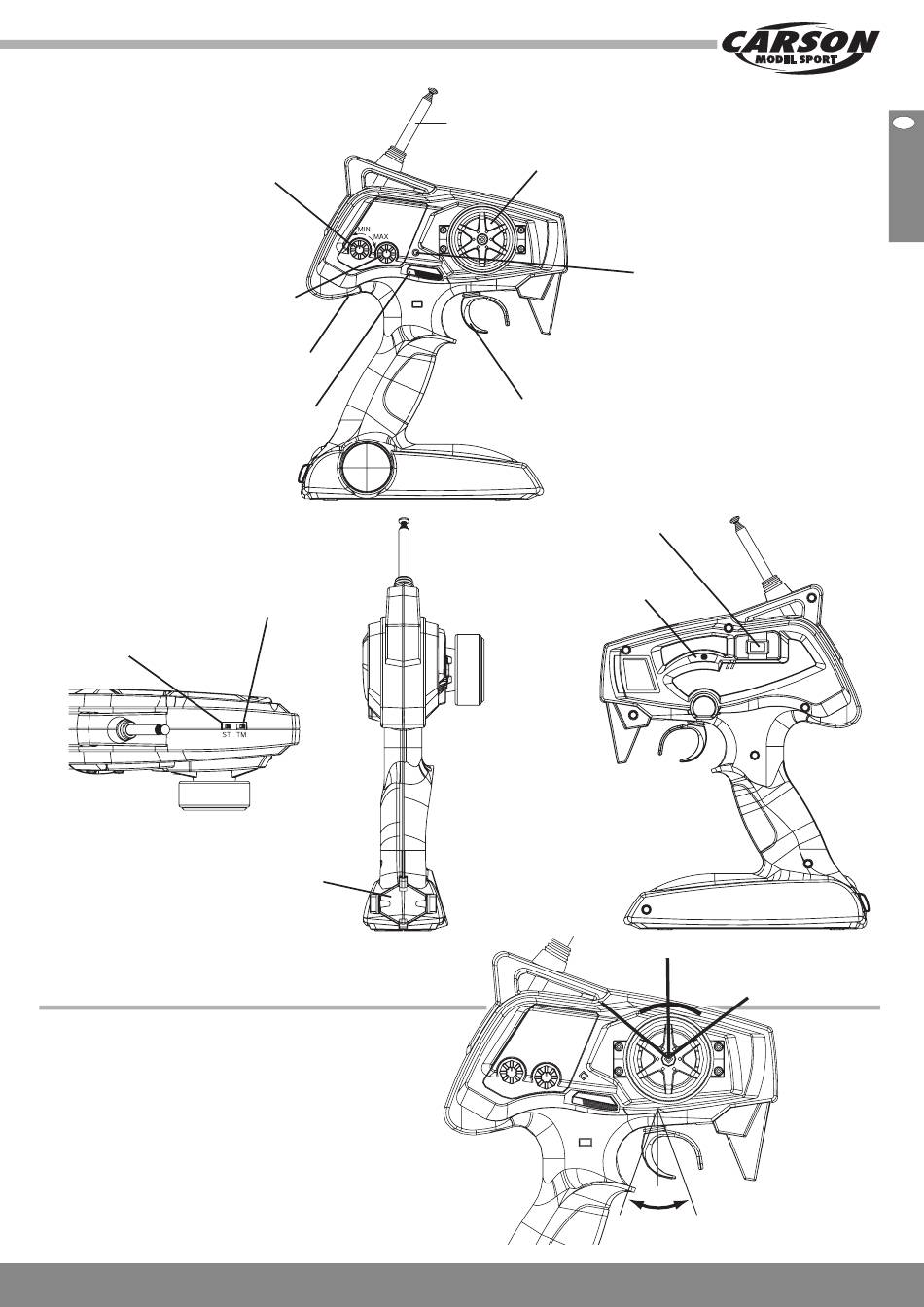 CARSON
MODEL SPORT

MIN
MAX

ST TM