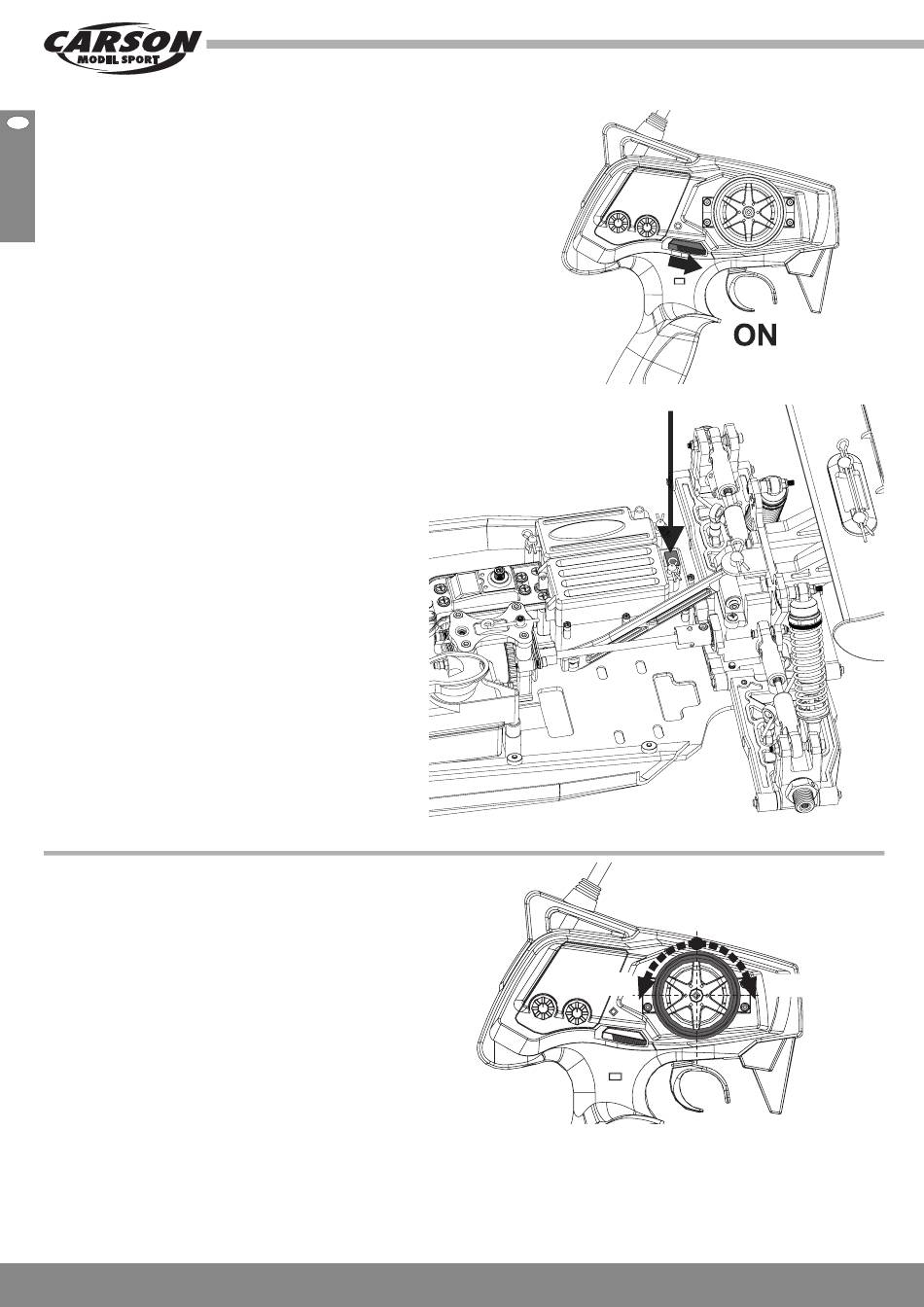 CARSON
MODEL SPORT

ON