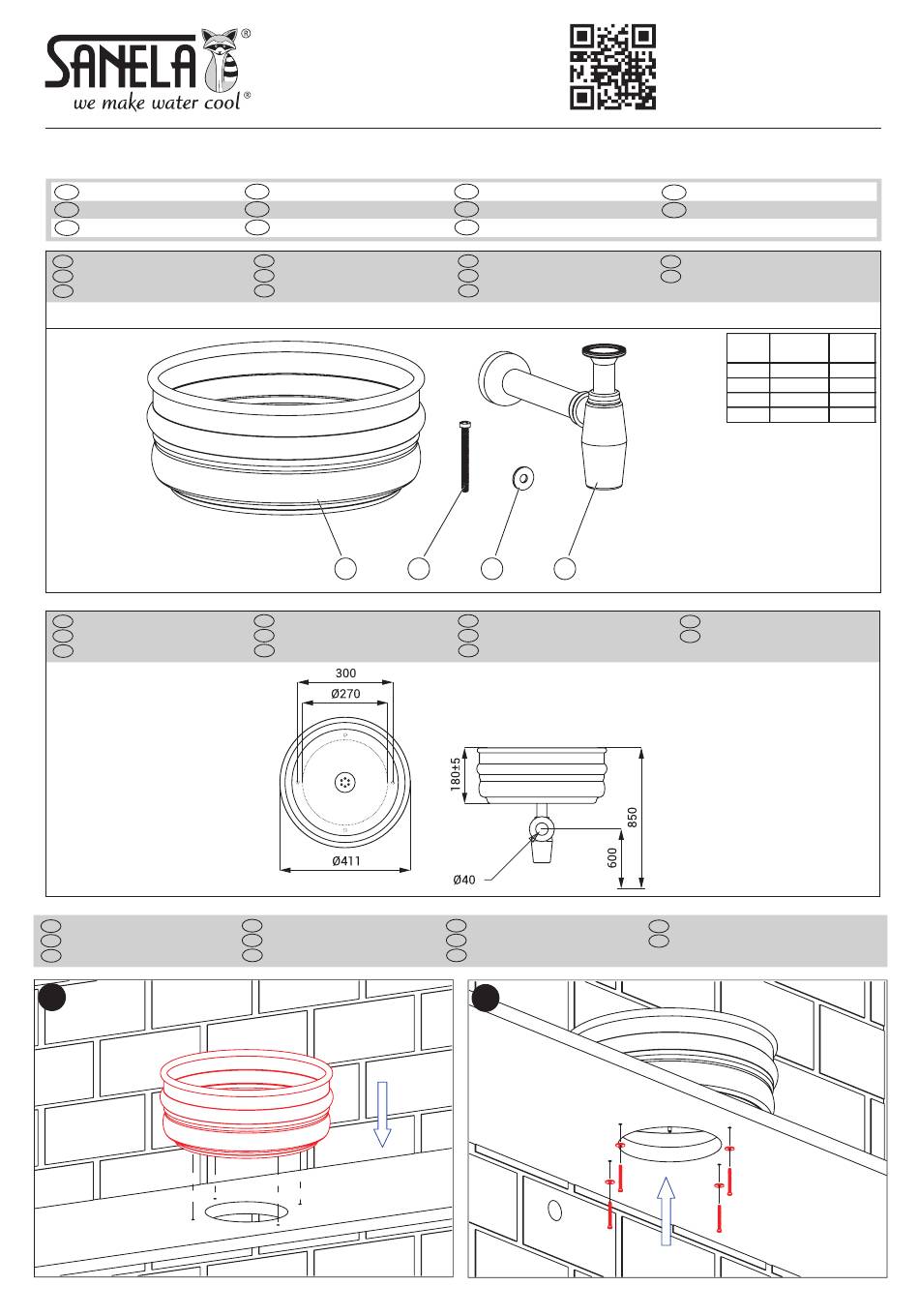 SANELA®
we make water cool®

300
Ø270
Ø411
180±5
850
600
Ø40