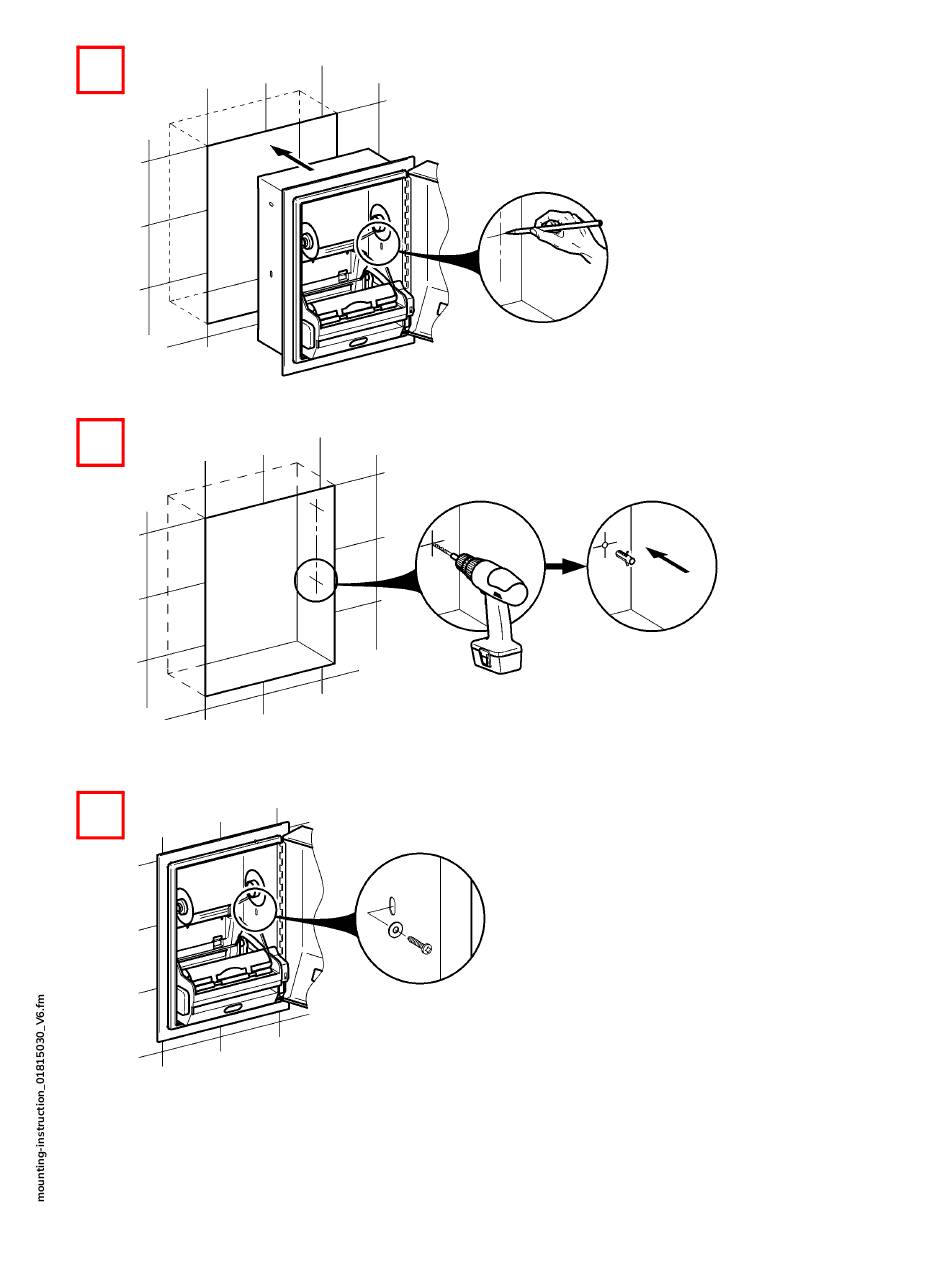 mounting-instruction_01815030_V6.fm