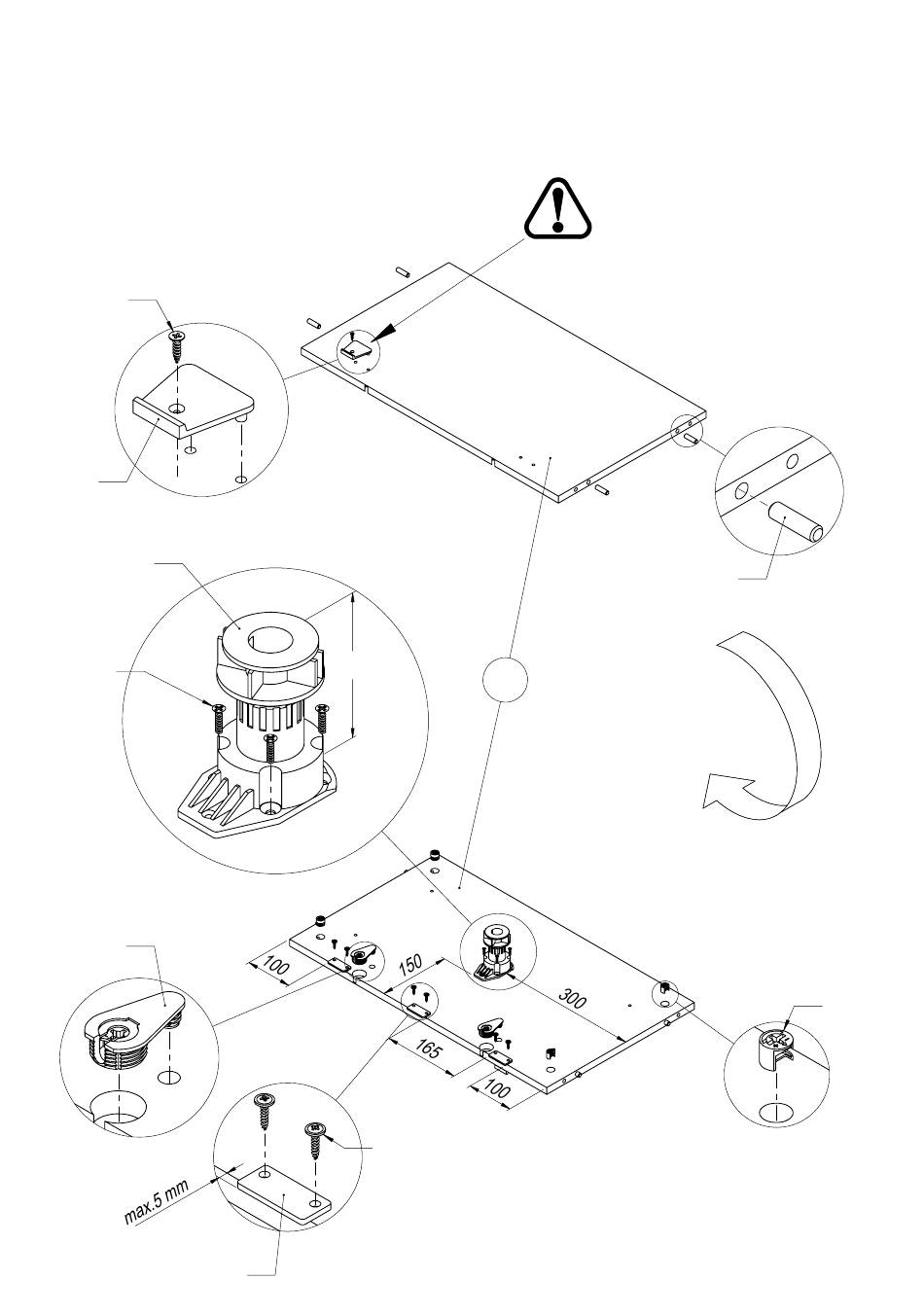 100
150
300
165
100
max.5 mm