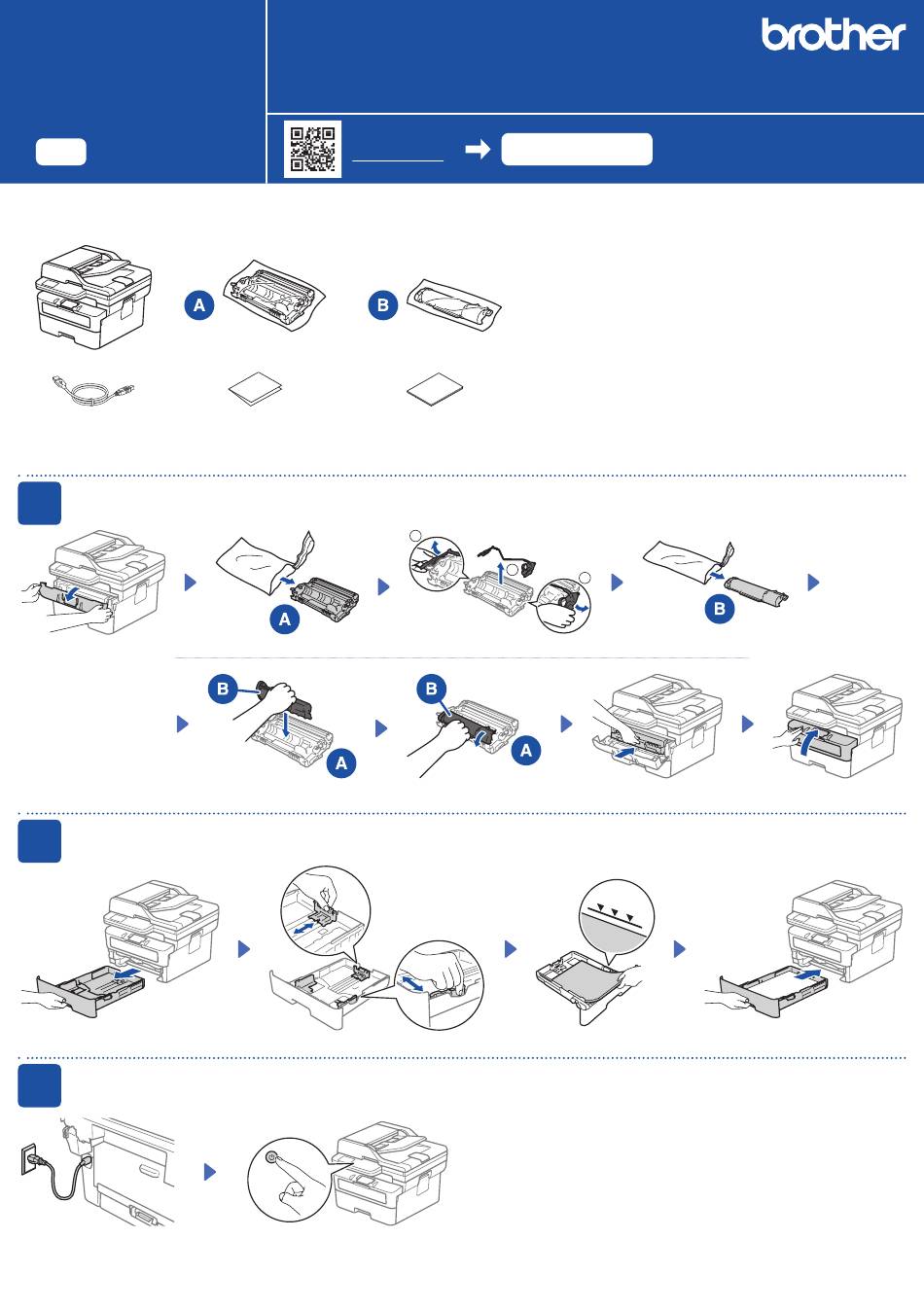 brother

A

B

A

B

B

A

B

A