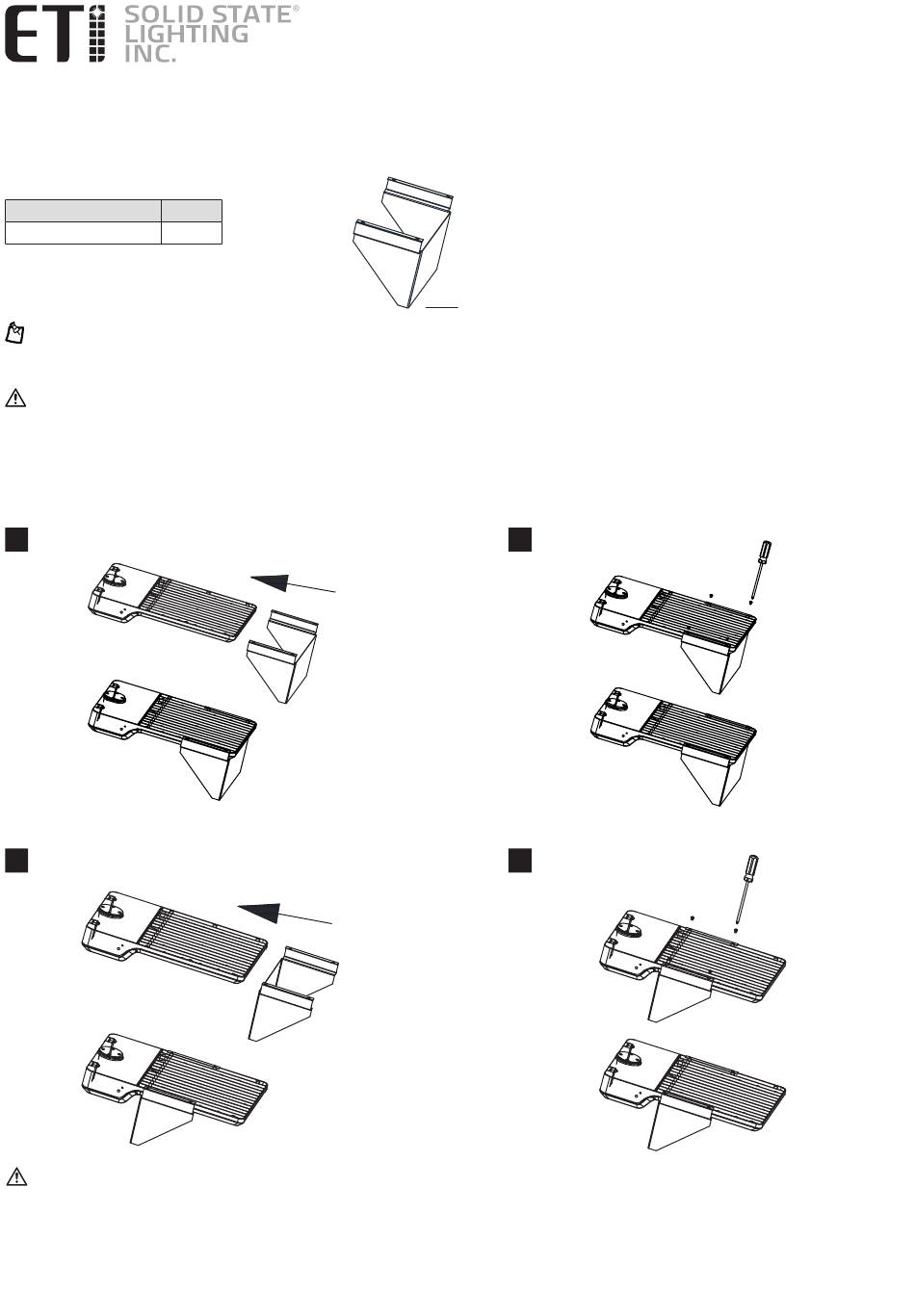 ETi SOLID STATE® LIGHTING INC.