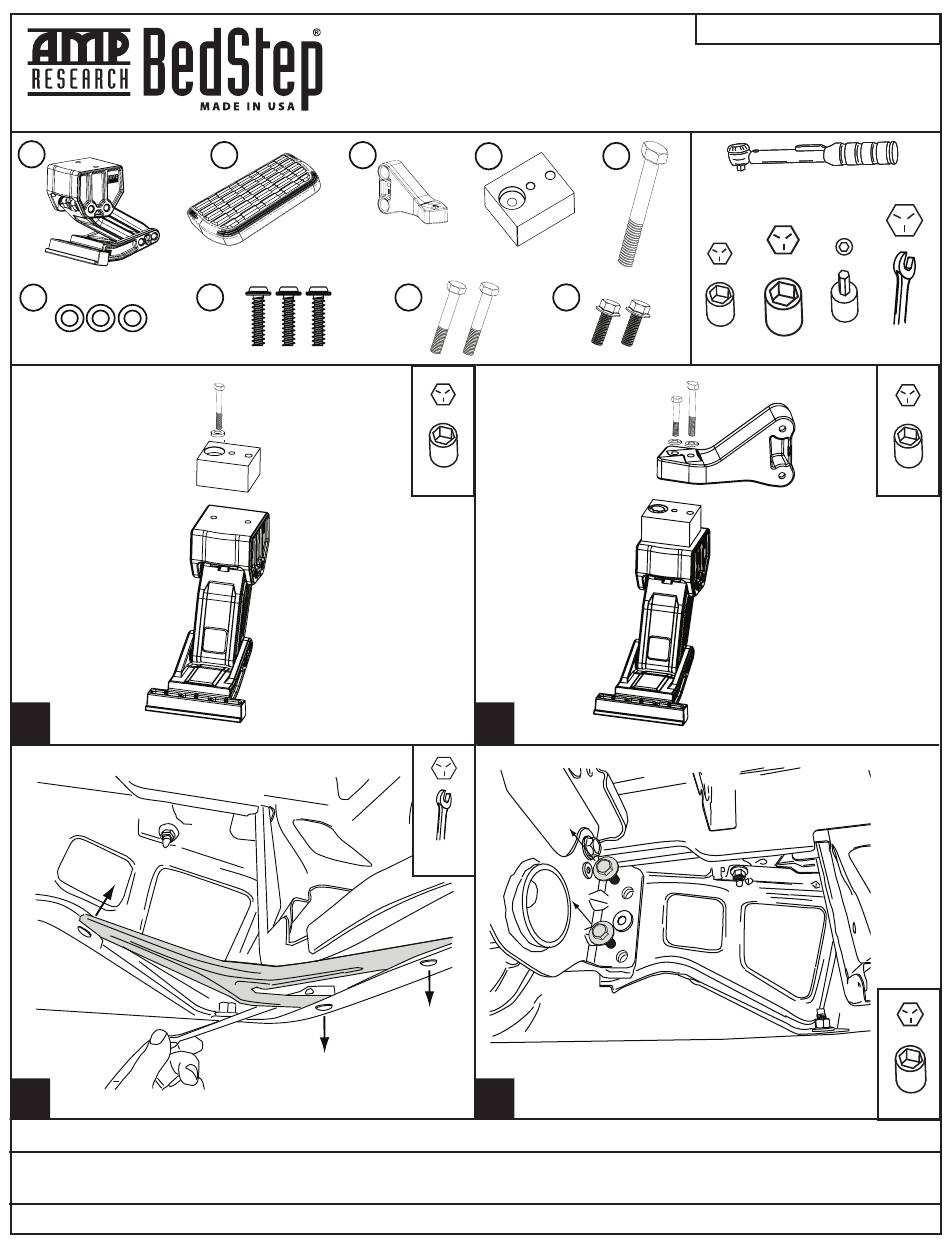 AMP RESEARCH BedStep®
MADE IN USA