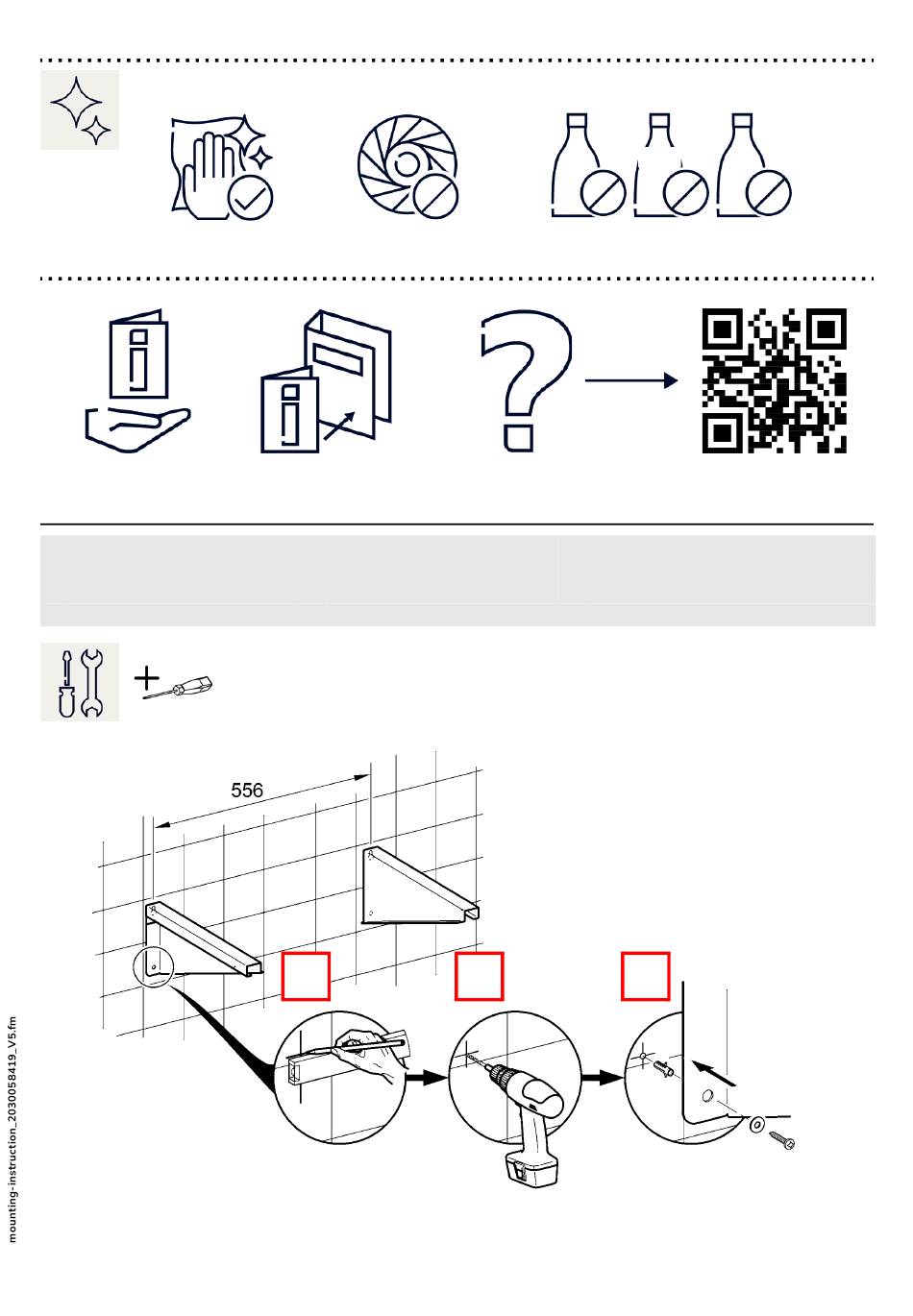 556

mounting-instruction_2030058419_V5.fm