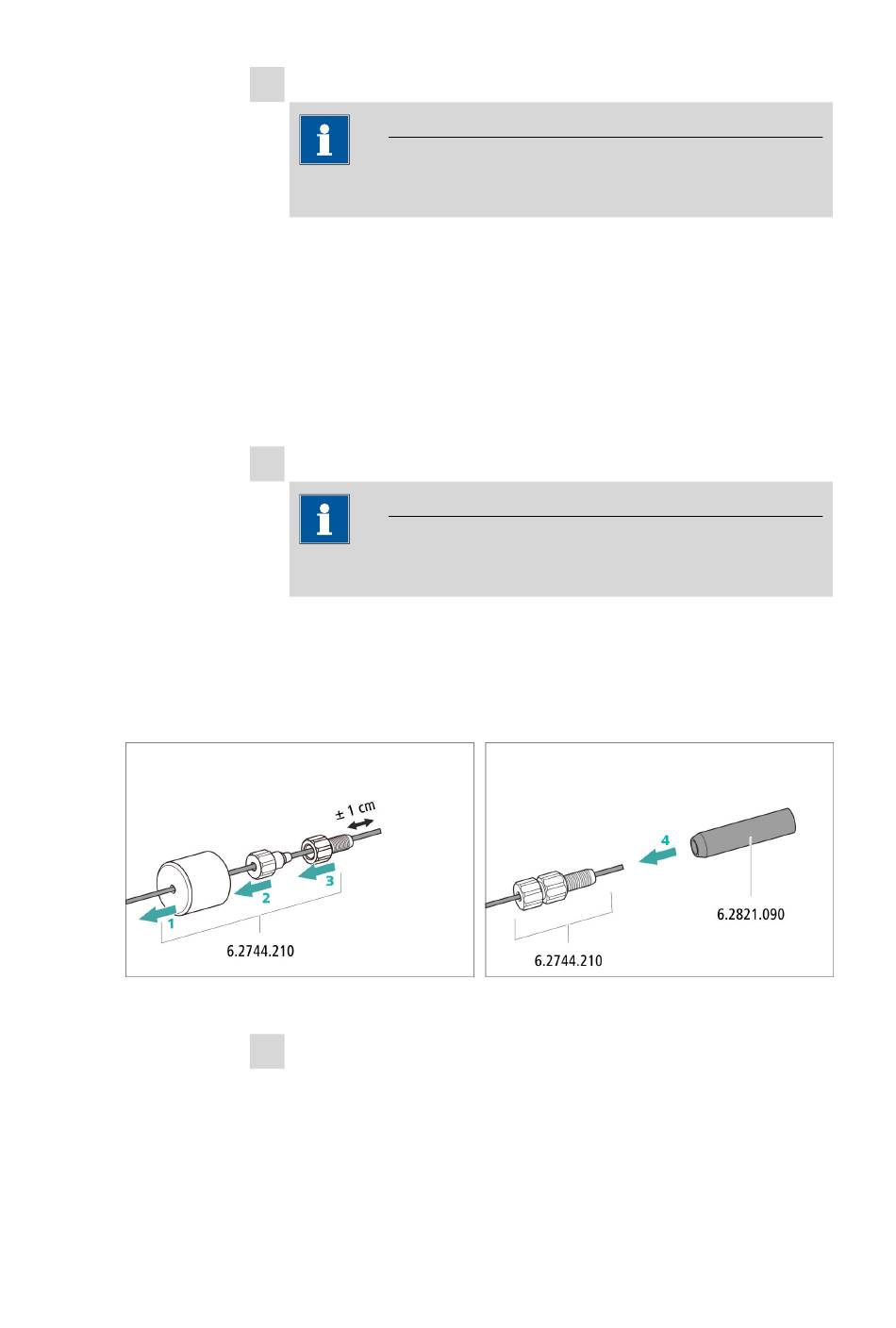 ± 1 cm

1

2

3

6.2744.210

4

6.2821.090

6.2744.210