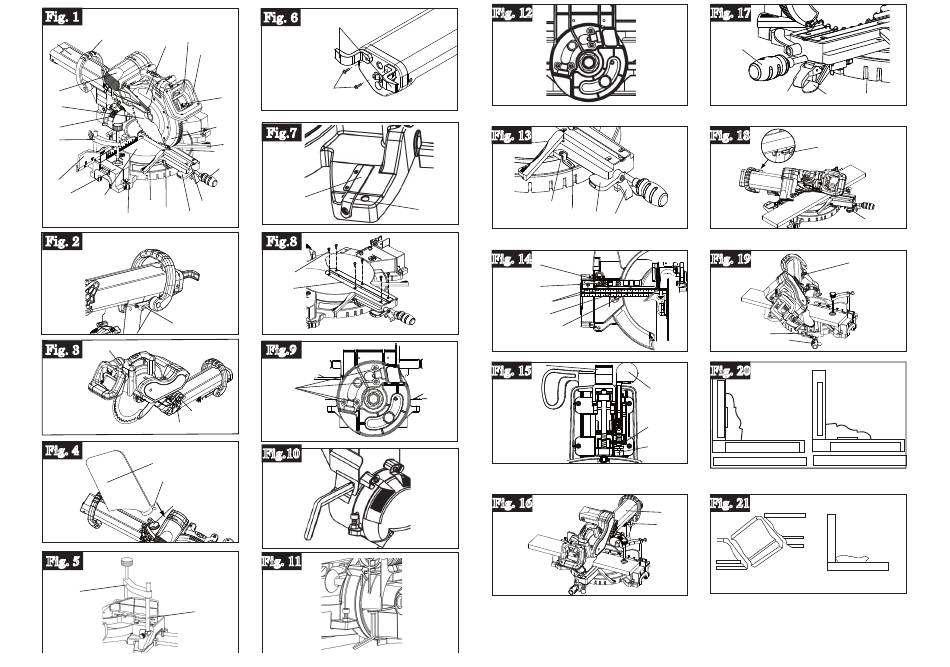 Fig. 1

Fig. 2

Fig. 3

Fig. 4

Fig. 5

Fig. 6

Fig.7

Fig.8

Fig.9

Fig.10

Fig. 11

Fig. 12

Fig. 13

Fig. 14

Fig. 15

Fig. 16

Fig. 17

Fig. 18

Fig. 19

Fig. 20

Fig. 21