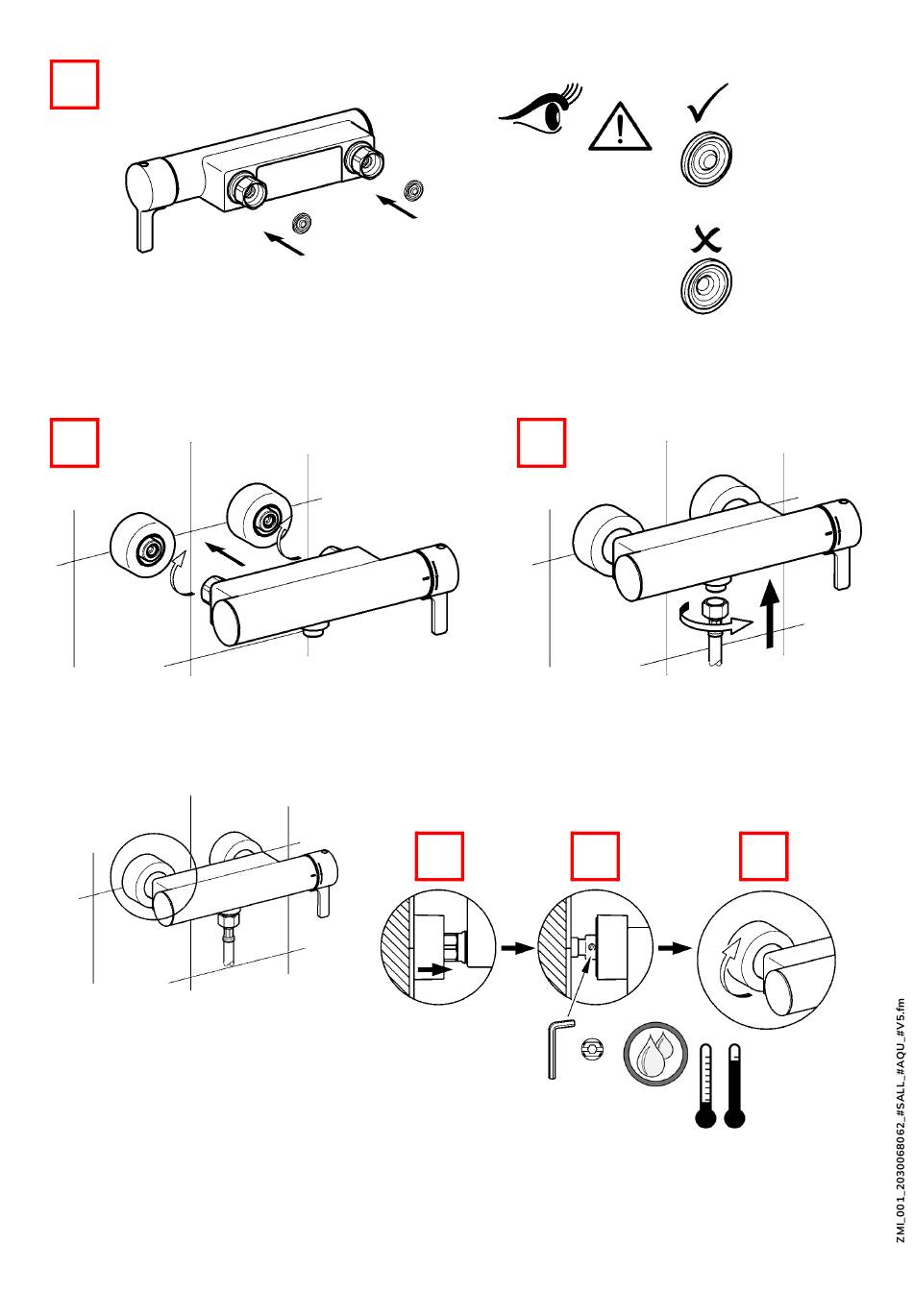 ZMI_001_2030068062_#SALL_#AQU_#V5.fm