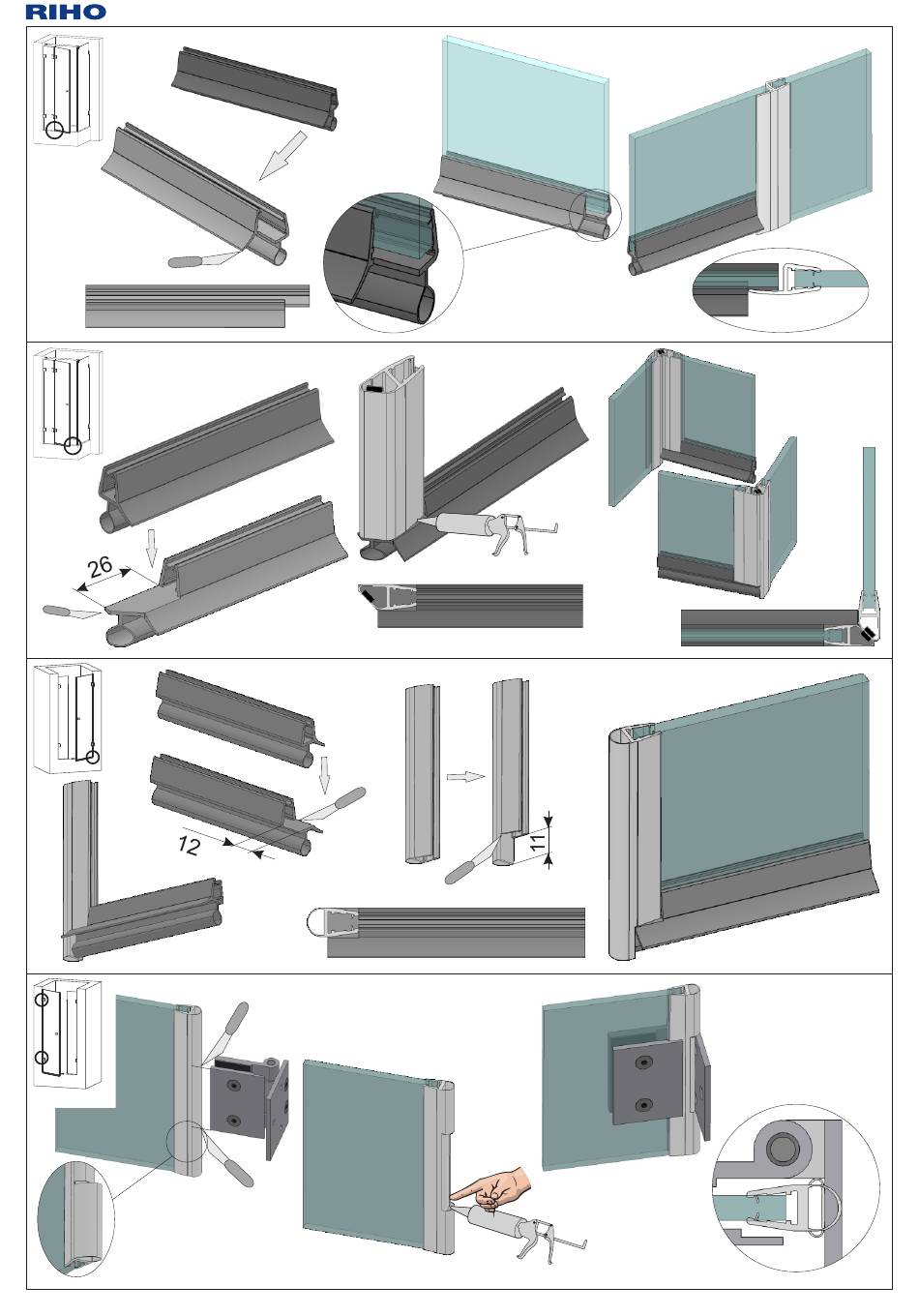 RIHO

26

12

11